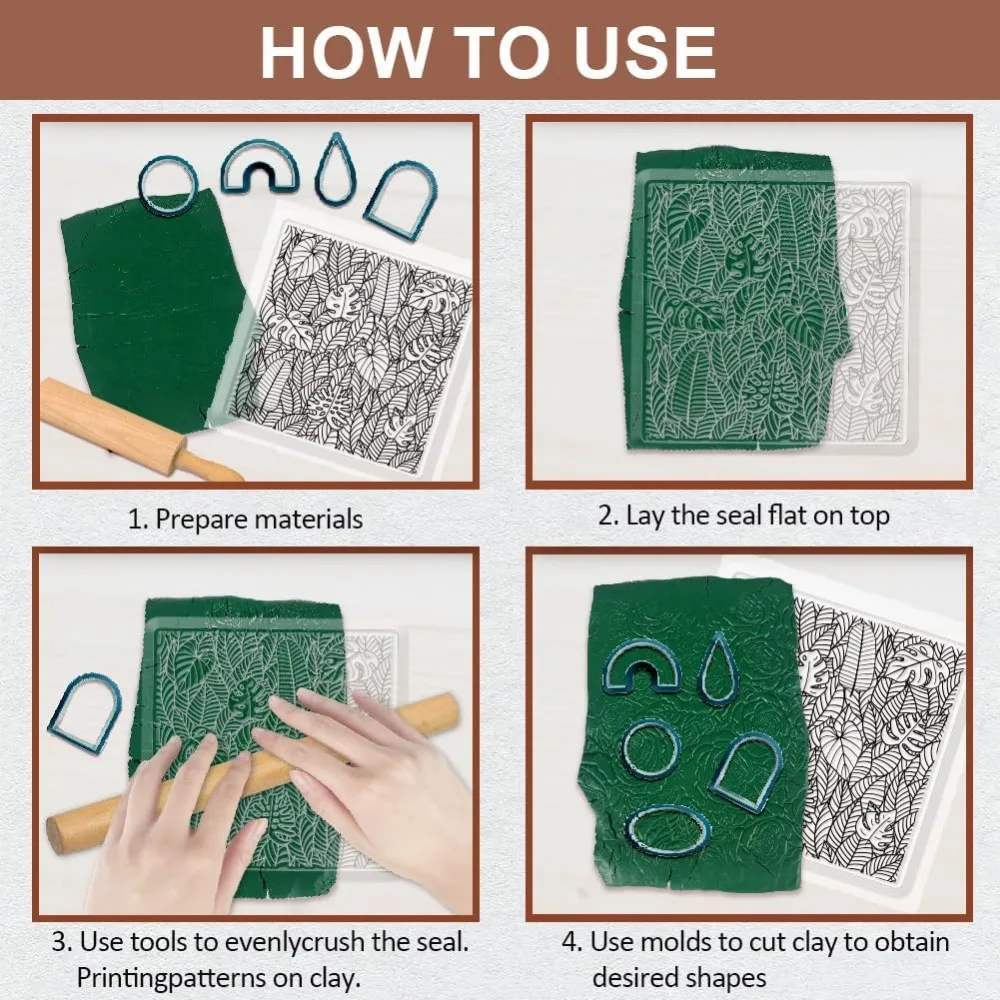 HOW TO USE

1. Prepare materials

2. Lay the seal flat on top

3. Use tools to evenlycrush the seal. Printingpatterns on clay.

4. Use molds to cut clay to obtain desired shapes