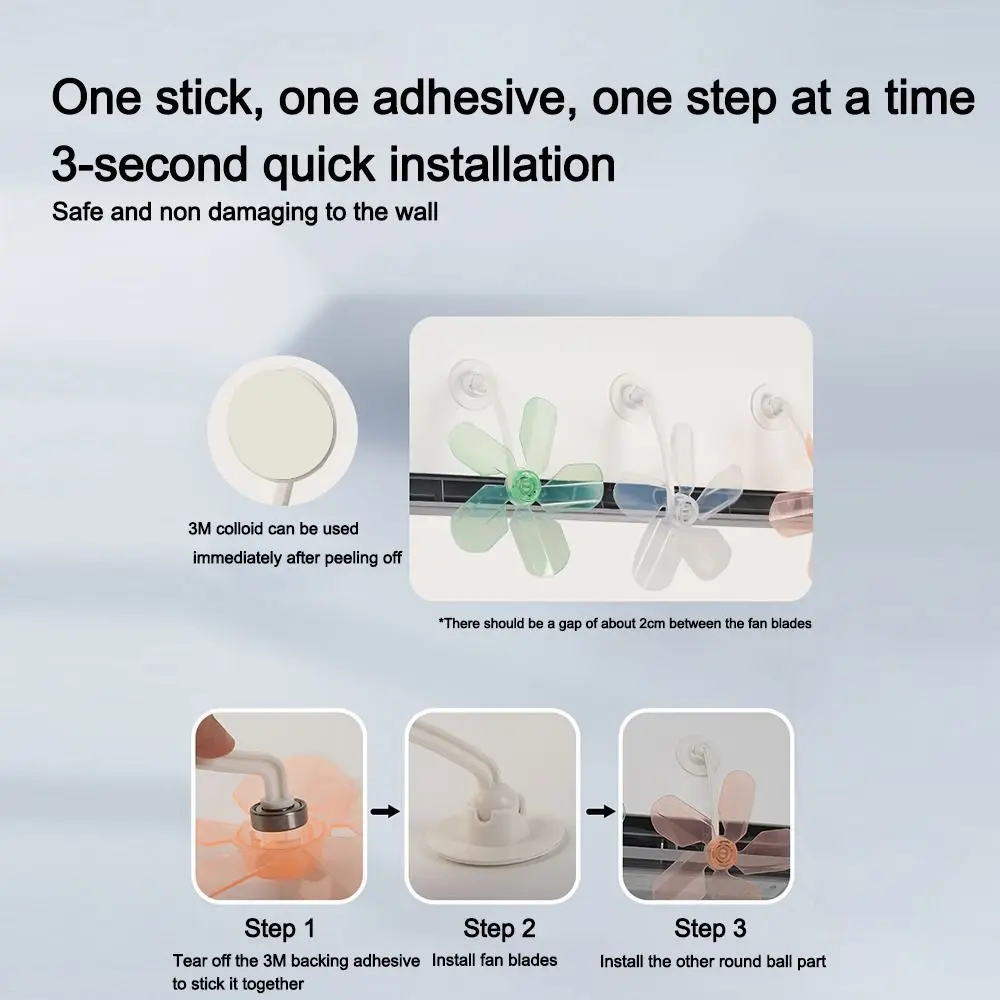 One stick, one adhesive, one step at a time
3-second quick installation
Safe and non damaging to the wall

3M colloid can be used immediately after peeling off

*There should be a gap of about 2cm between the fan blades

Step 1
Tear off the 3M backing adhesive to stick it together

Step 2
Install fan blades

Step 3
Install the other round ball part