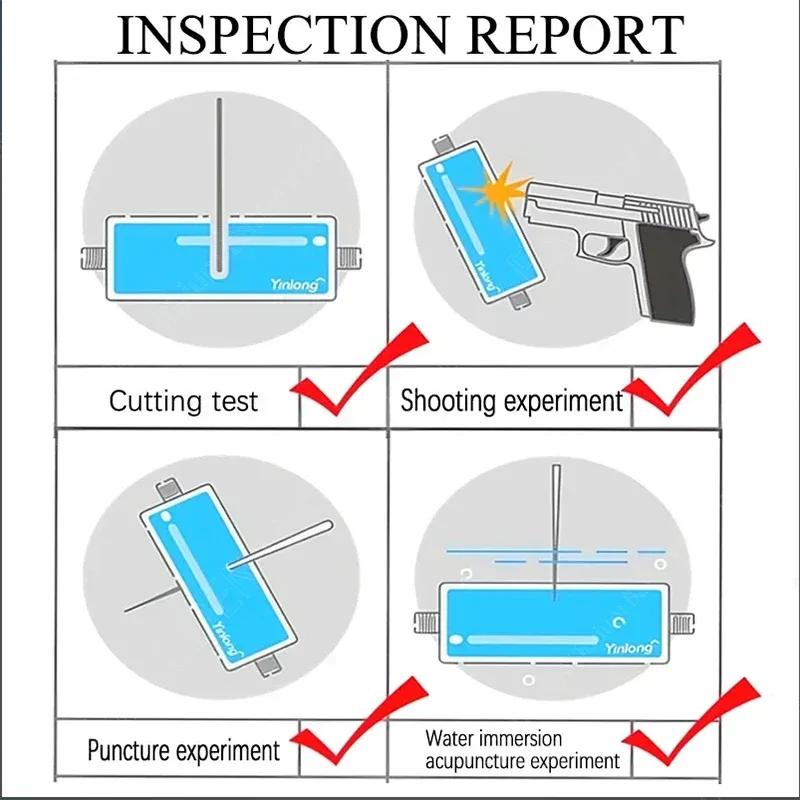 INSPECTION REPORT

Yinlong

Cutting test

Yinlong

Shooting experiment

Yinlong

Puncture experiment

Yinlong

Water immersion acupuncture experiment