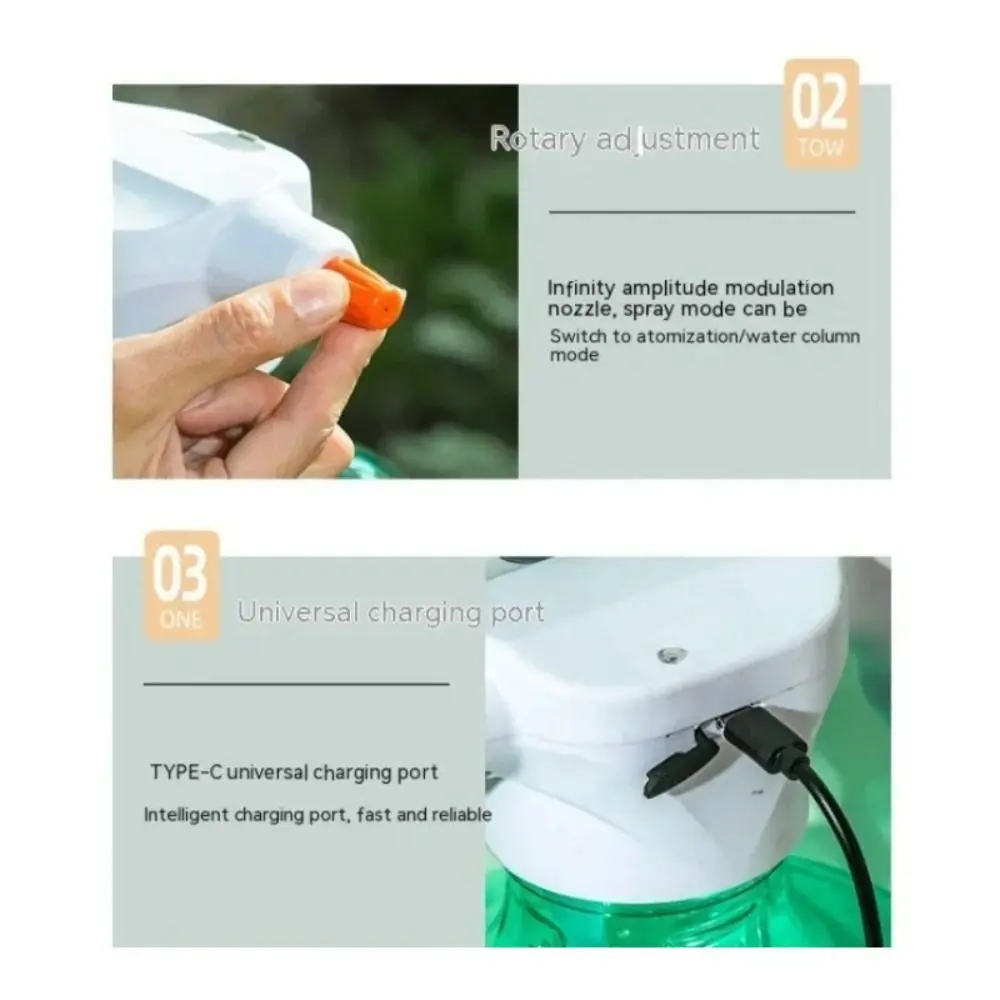 02
TOW

Rotary adjustment

Infinity amplitude modulation nozzle, spray mode can be

Switch to atomization/water column mode

03
ONE

Universal charging port

TYPE-C universal charging port

Intelligent charging port, fast and reliable