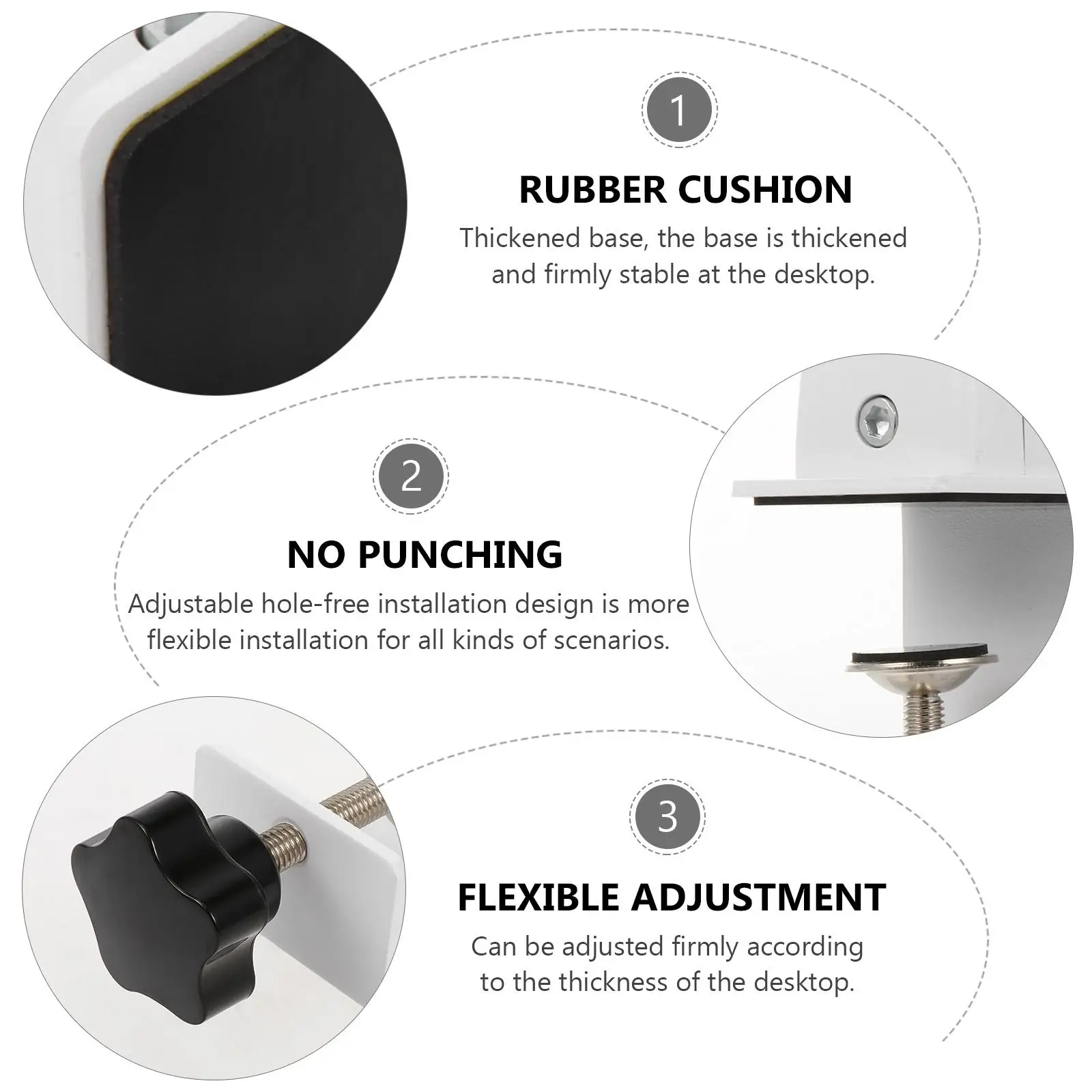 1

RUBBER CUSHION

Thickened base, the base is thickened and firmly stable at the desktop.

2

NO PUNCHING

Adjustable hole-free installation design is more flexible installation for all kinds of scenarios.

3

FLEXIBLE ADJUSTMENT

Can be adjusted firmly according to the thickness of the desktop.