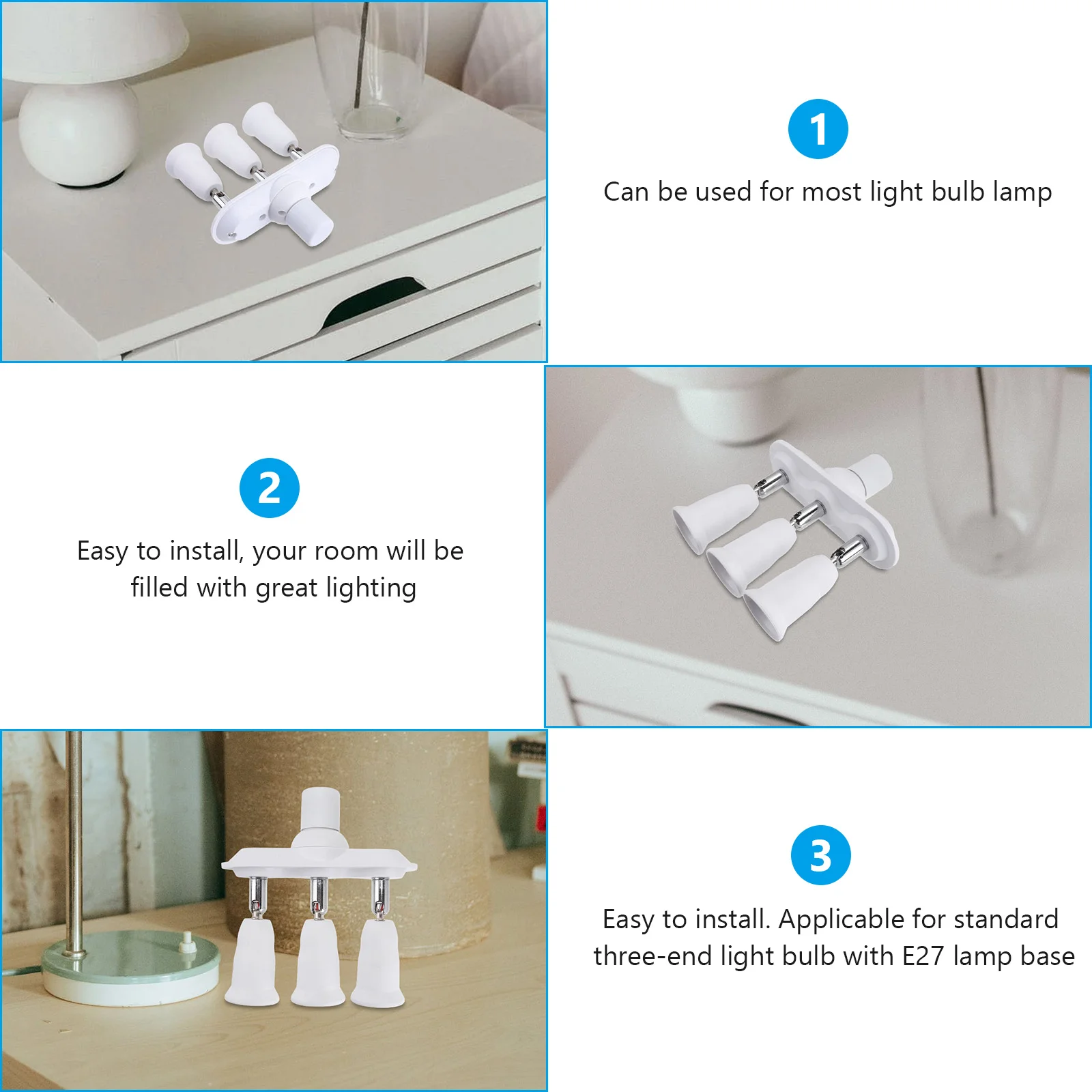 1

Can be used for most light bulb lamp

2

Easy to install, your room will be filled with great lighting

3

Easy to install. Applicable for standard three-end light bulb with E27 lamp base