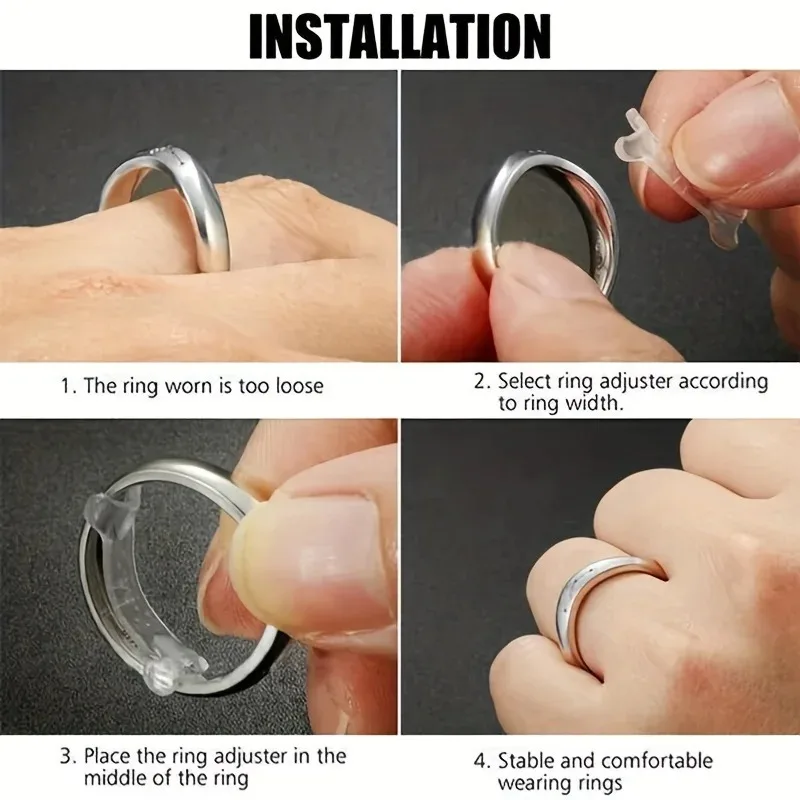 INSTALLATION

1. The ring worn is too loose

2. Select ring adjuster according to ring width.

3. Place the ring adjuster in the middle of the ring

4. Stable and comfortable wearing rings