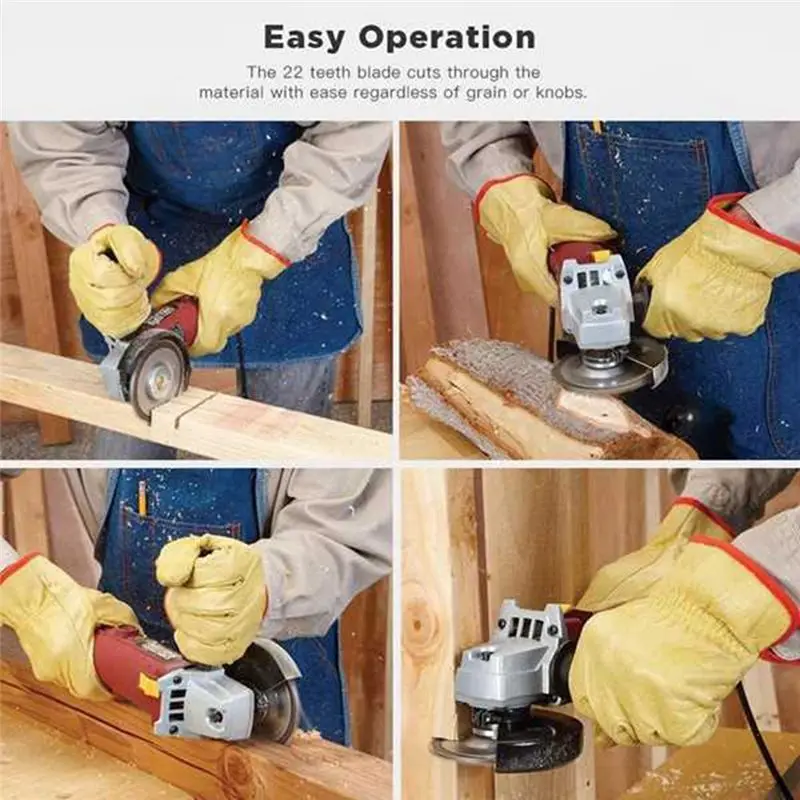 Easy Operation

The 22 teeth blade cuts through the material with ease regardless of grain or knobs.