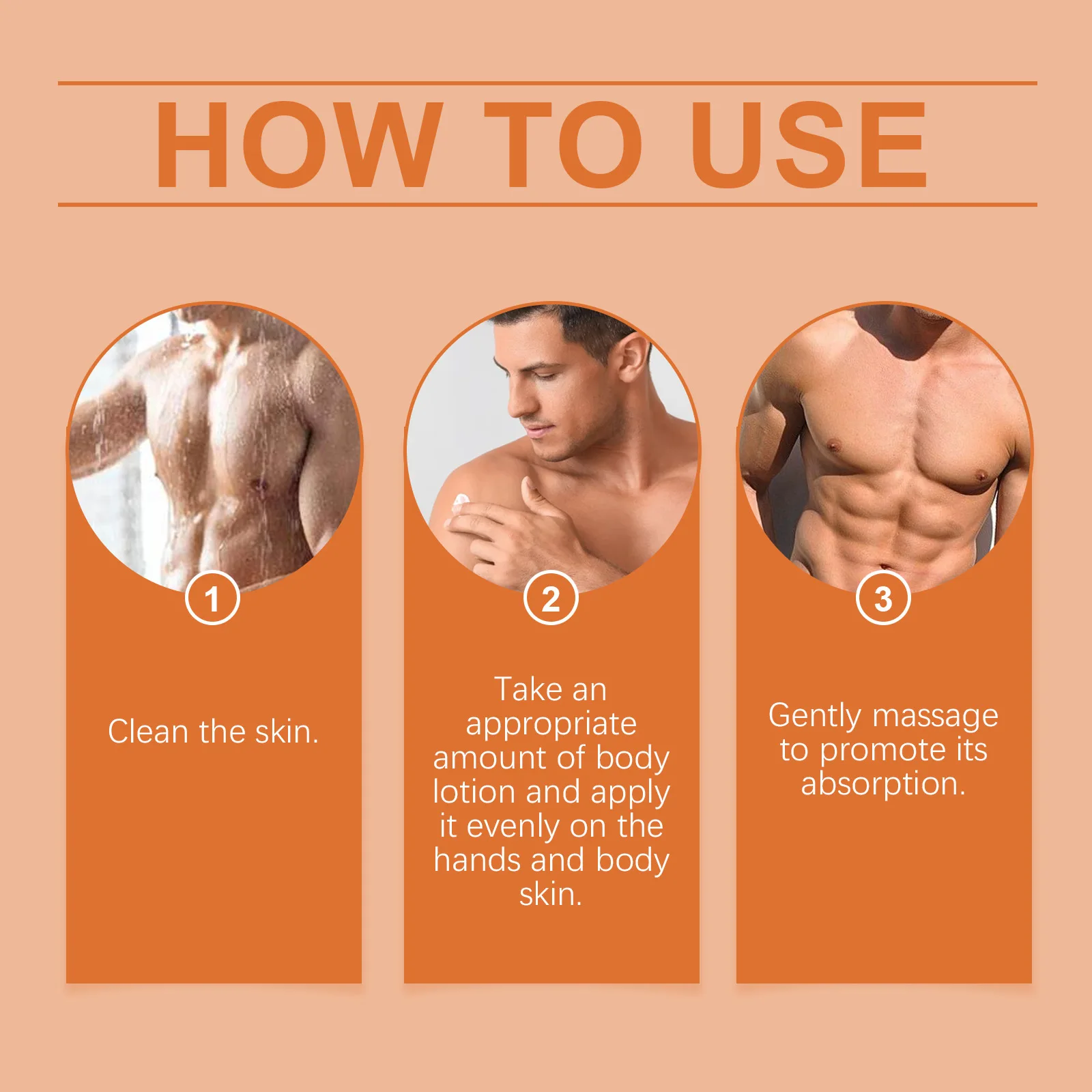 HOW TO USE

1

Clean the skin.

2

Take an appropriate amount of body lotion and apply it evenly on the hands and body skin.

3

Gently massage to promote its absorption.