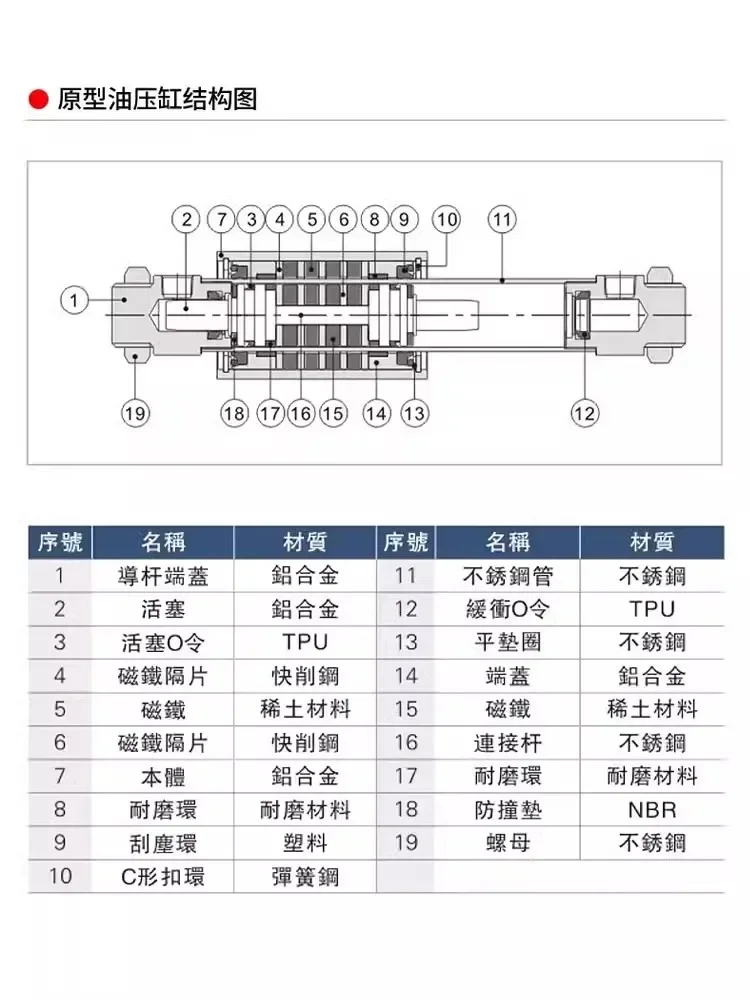 原型油压缸结构图

2 7 3 4 5 6 8 9 10 11

1

19 18 17 16 15 14 13 12

| 序號 | 名稱 | 材質 | 序號 | 名稱 | 材質 |
|---|---|---|---|---|---|
| 1 | 導杆端蓋 | 鋁合金 | 11 | 不銹鋼管 | 不銹鋼 |
| 2 | 活塞 | 鋁合金 | 12 | 緩衝O令 | TPU |
| 3 | 活塞O令 | TPU | 13 | 平墊圈 | 不銹鋼 |
| 4 | 磁鐵隔片 | 快削鋼 | 14 | 端蓋 | 鋁合金 |
| 5 | 磁鐵 | 稀土材料 | 15 | 磁鐵 | 稀土材料 |
| 6 | 磁鐵隔片 | 快削鋼 | 16 | 連接杆 | 不銹鋼 |
| 7 | 本體 | 鋁合金 | 17 | 耐磨環 | 耐磨材料 |
| 8 | 耐磨環 | 耐磨材料 | 18 | 防撞墊 | NBR |
| 9 | 刮塵環 | 塑料 | 19 | 螺母 | 不銹鋼 |
| 10 | C形扣環 | 彈簧鋼 | | | |