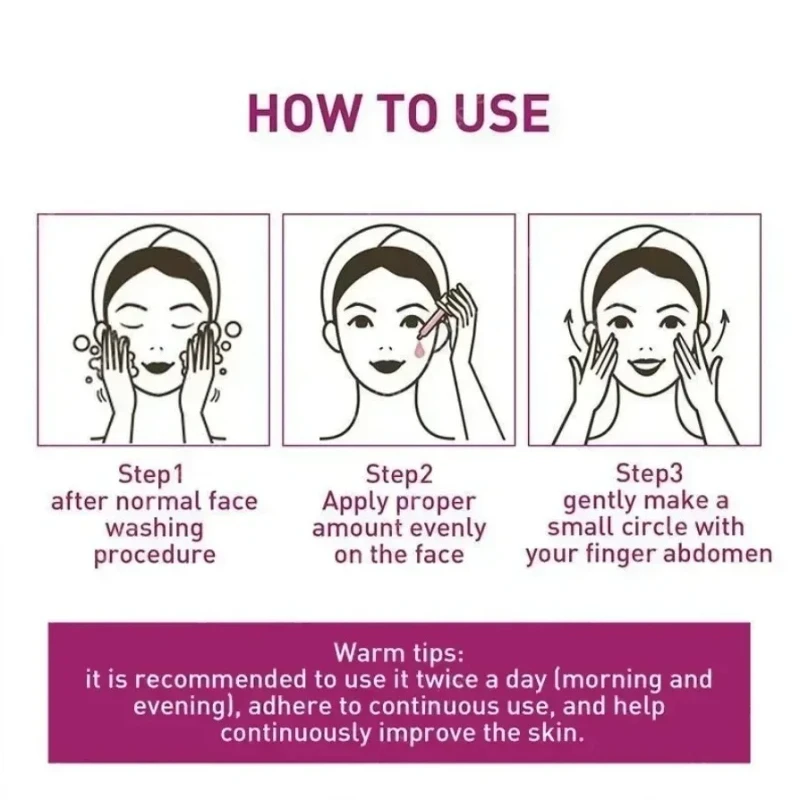 HOW TO USE

Step1
after normal face washing procedure

Step2
Apply proper amount evenly on the face

Step3
gently make a small circle with your finger abdomen

Warm tips:
it is recommended to use it twice a day (morning and evening), adhere to continuous use, and help continuously improve the skin.