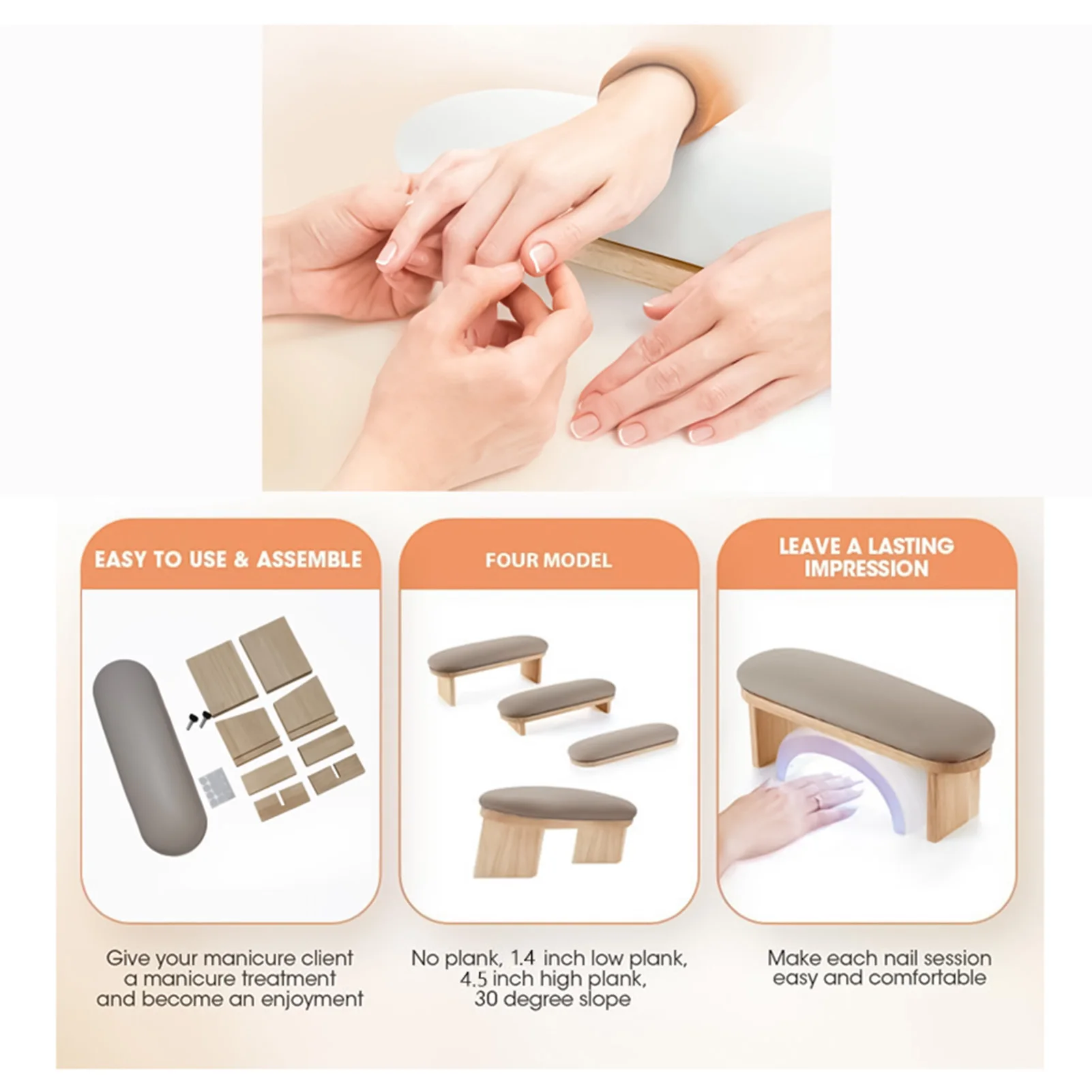 EASY TO USE & ASSEMBLE

Give your manicure client a manicure treatment and become an enjoyment

FOUR MODEL

No plank, 1.4 inch low plank, 4.5 inch high plank, 30 degree slope

LEAVE A LASTING IMPRESSION

Make each nail session easy and comfortable