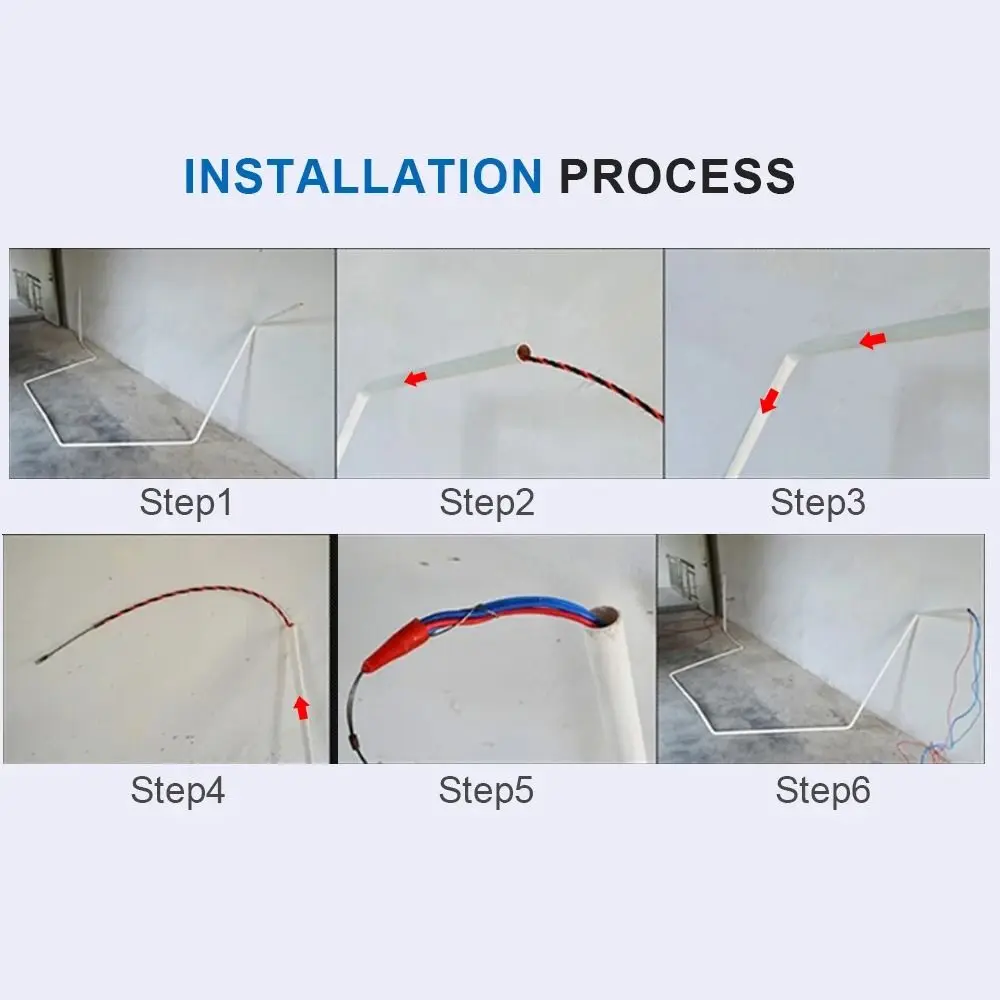 INSTALLATION PROCESS

Step1

Step2

Step3

Step4

Step5

Step6