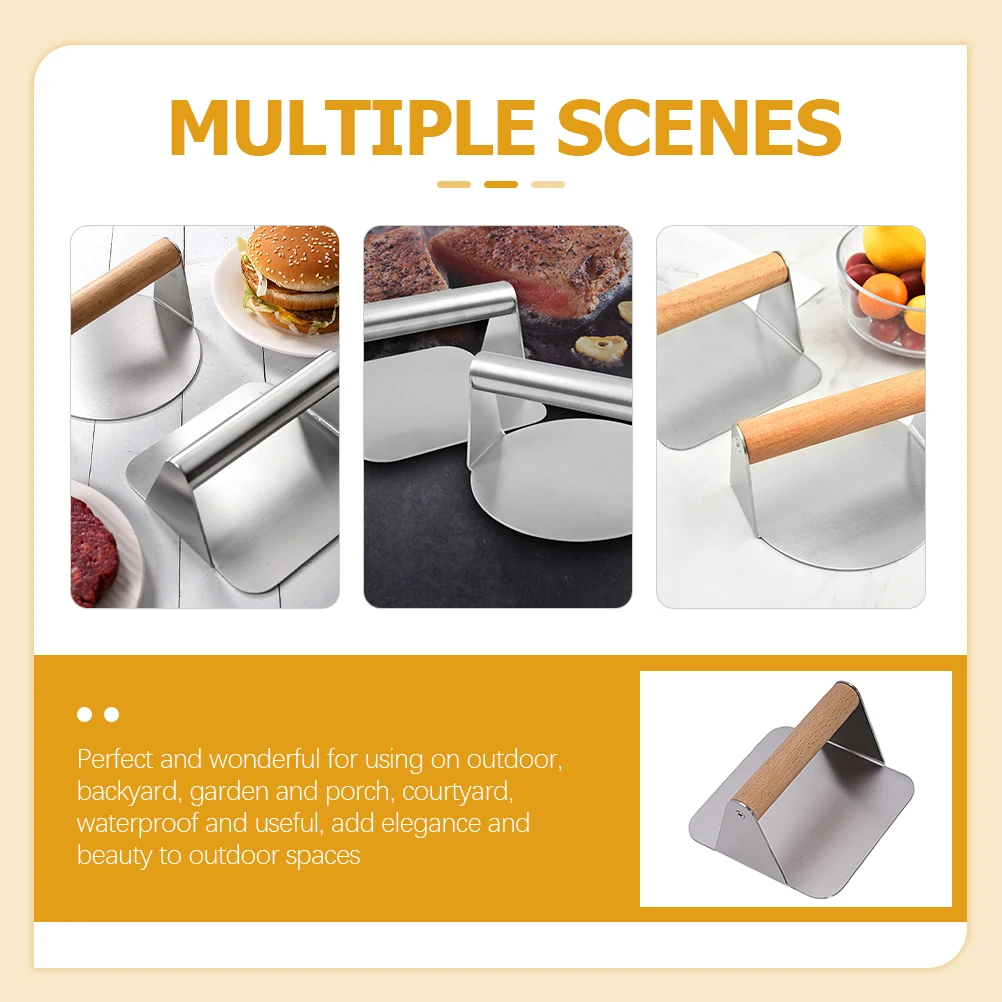 MULTIPLE SCENES

Perfect and wonderful for using on outdoor, backyard, garden and porch, courtyard, waterproof and useful, add elegance and beauty to outdoor spaces