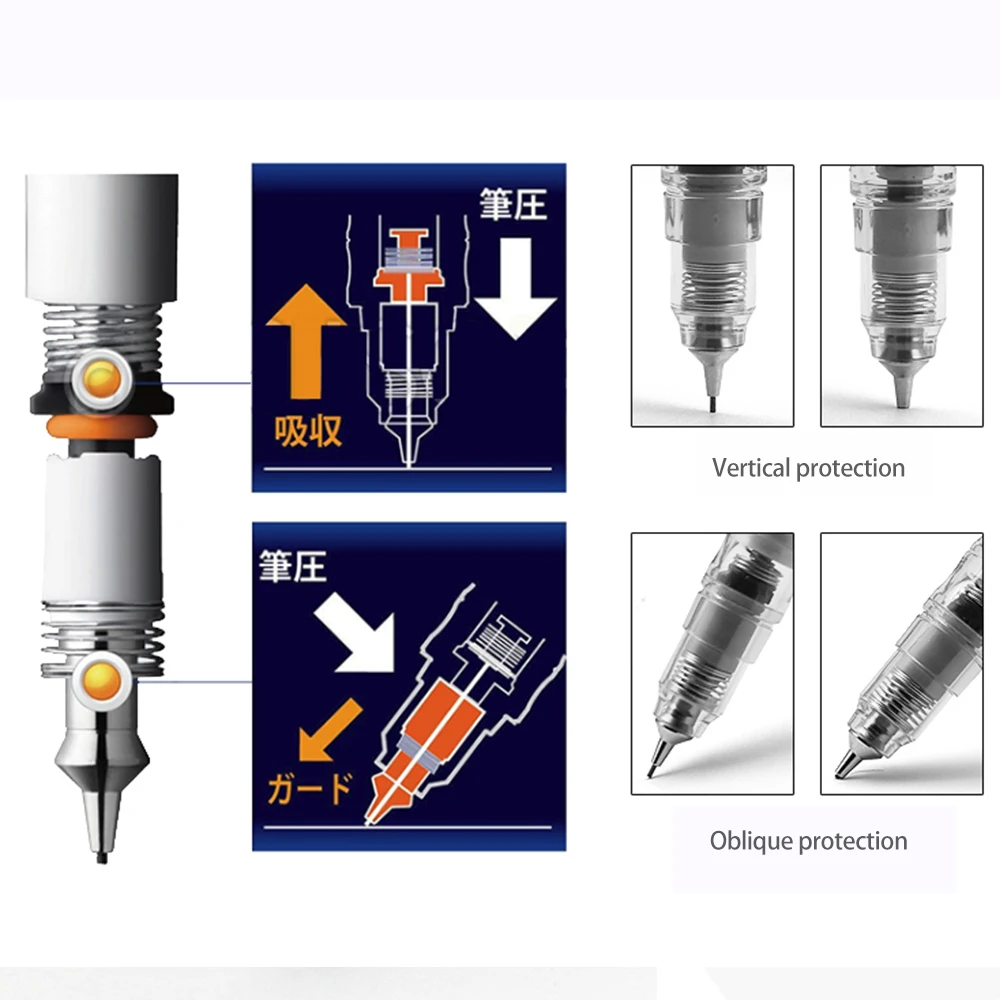 筆圧

吸収

Vertical protection

筆圧

ガード

Oblique protection