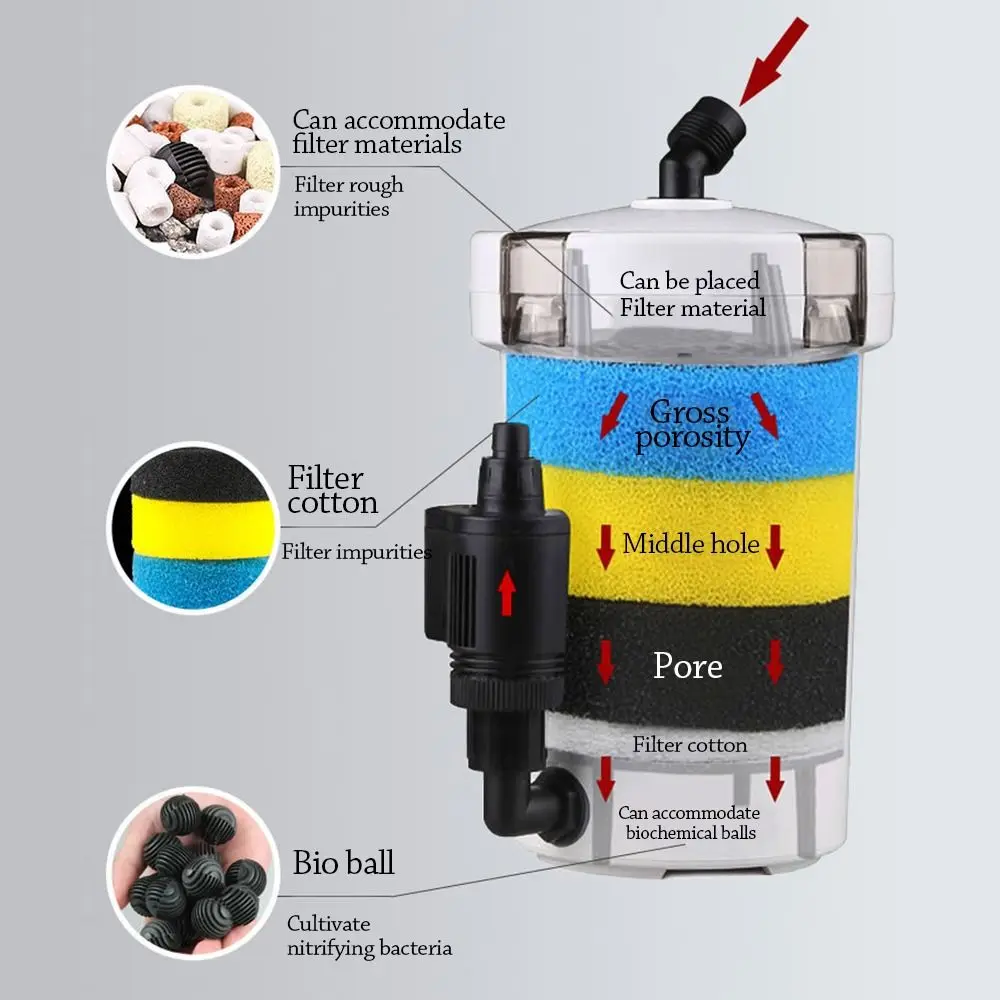 Can accommodate filter materials

Filter rough impurities

Can be placed Filter material

Gross porosity

Filter cotton

Filter impurities

Middle hole

Pore

Filter cotton

Can accommodate biochemical balls

Bio ball

Cultivate nitrifying bacteria