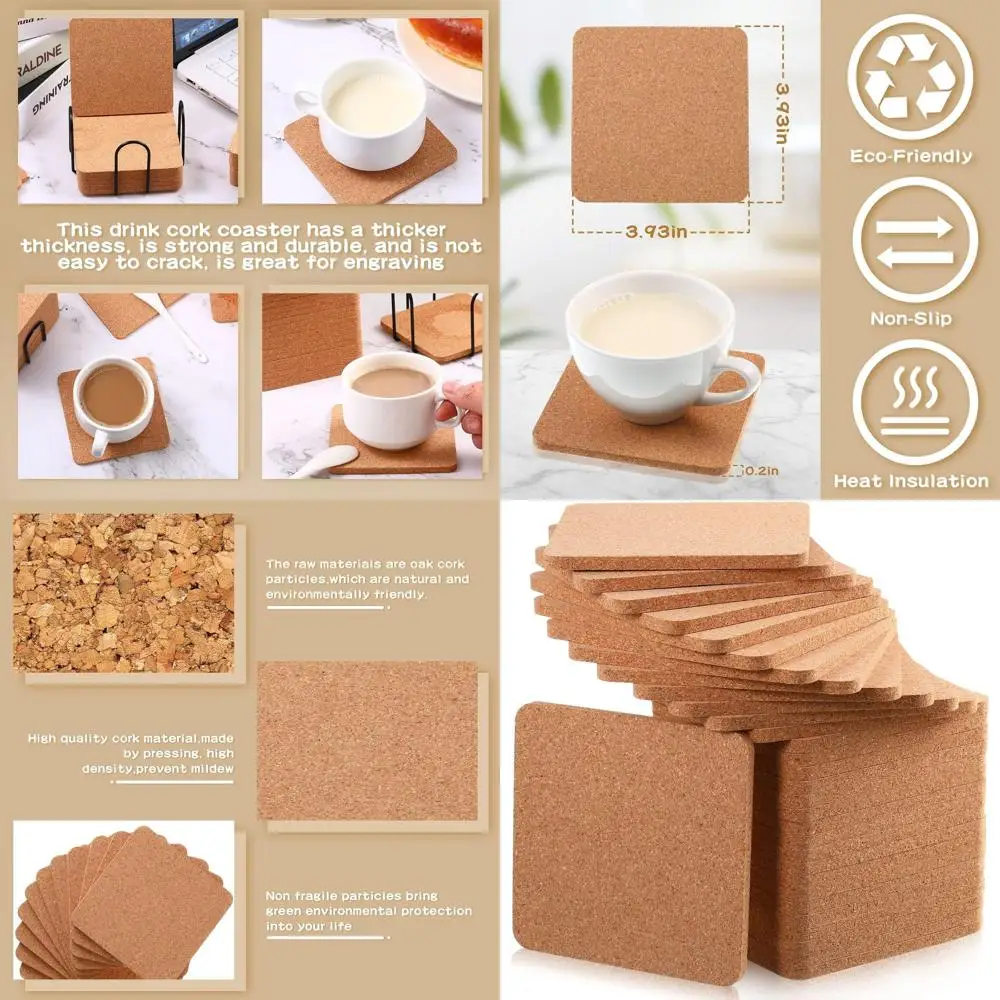 RALDINE
TRAINING

This drink cork coaster has a thicker thickness, is strong and durable, and is not easy to crack, is great for engraving

3.93in

3.93in

0.2in

Eco-Friendly

Non-Slip

Heat Insulation

The raw materials are oak cork particles,which are natural and environmentally friendly.

High quality cork material,made by pressing, high density,prevent mildew

Non fragile particles bring green environmental protection into your life