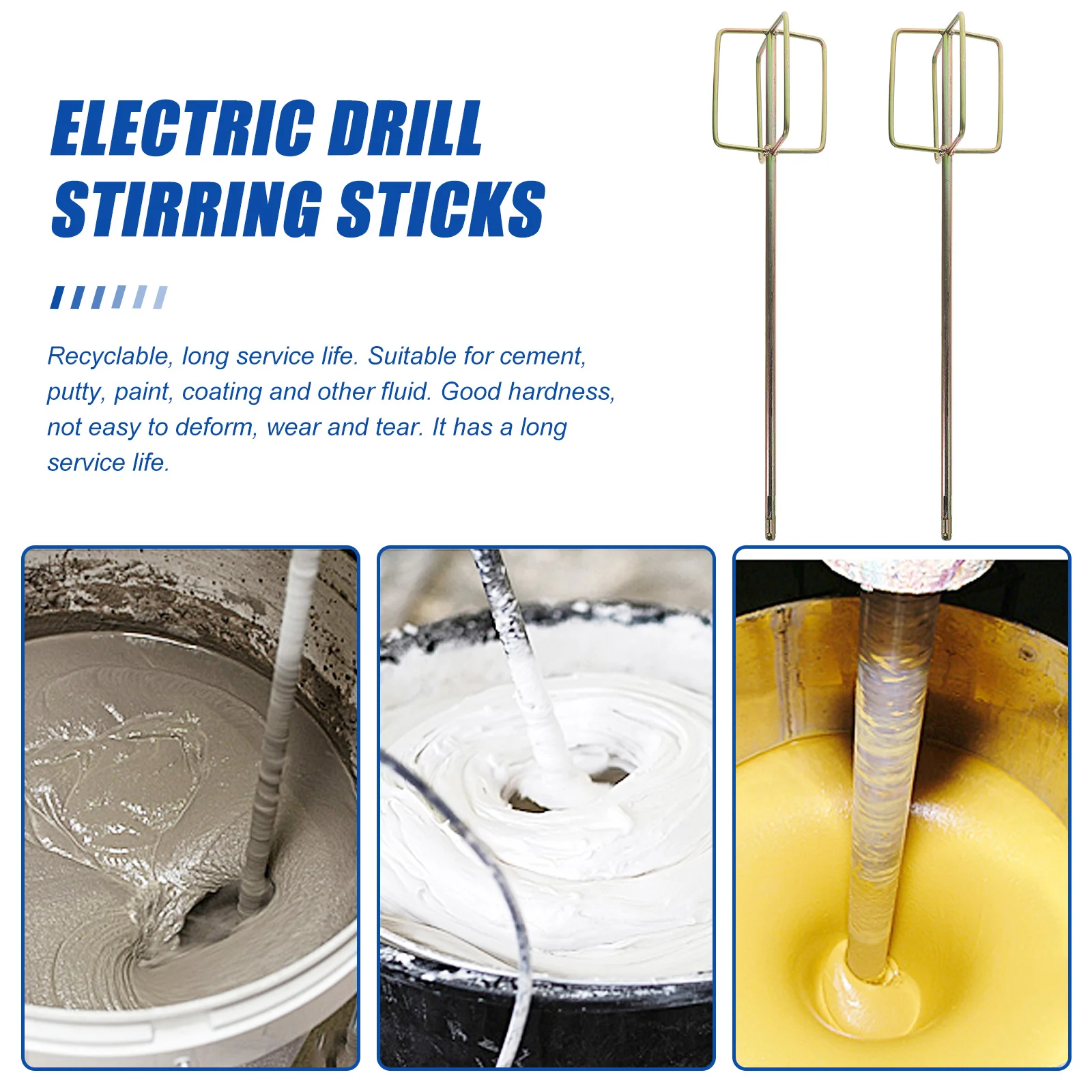 ELECTRIC DRILL STIRRING STICKS

Recyclable, long service life. Suitable for cement, putty, paint, coating and other fluid. Good hardness, not easy to deform, wear and tear. It has a long service life.