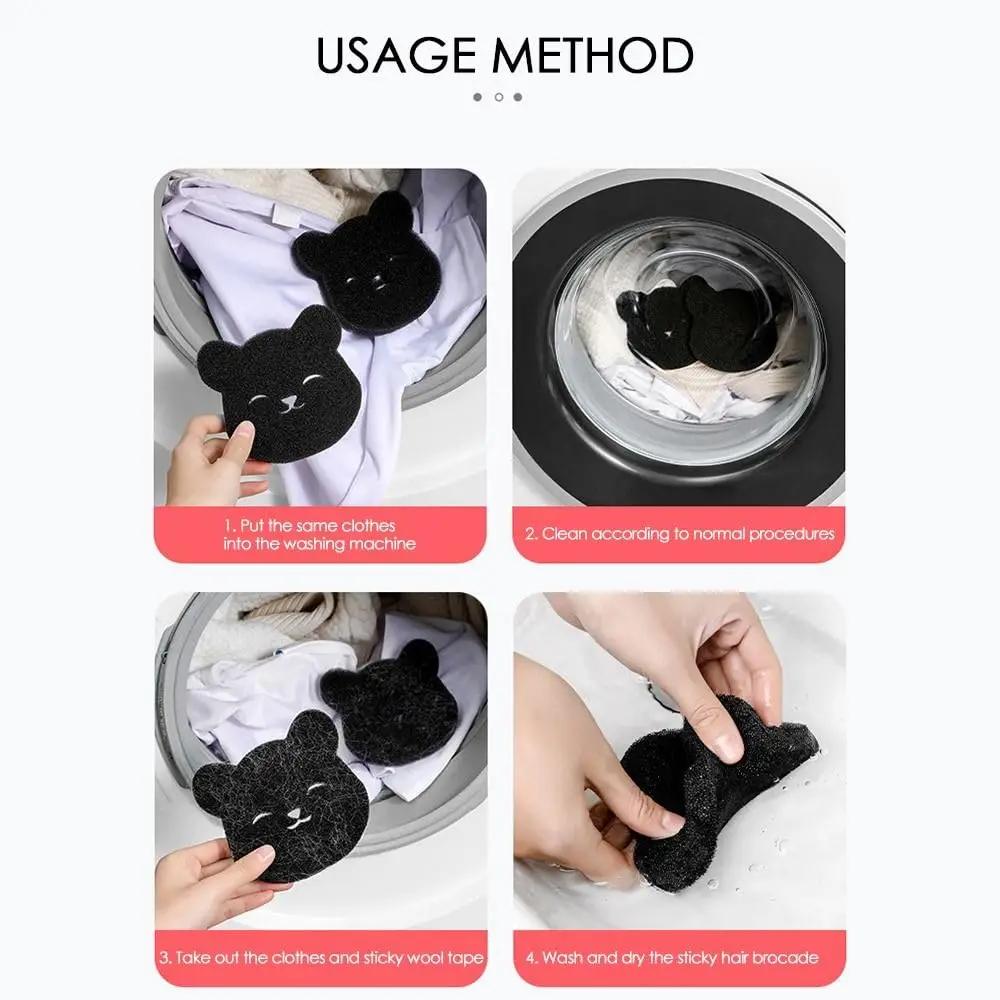 USAGE METHOD

1. Put the same clothes into the washing machine

2. Clean according to normal procedures

3. Take out the clothes and sticky wool tape

4. Wash and dry the sticky hair brocade