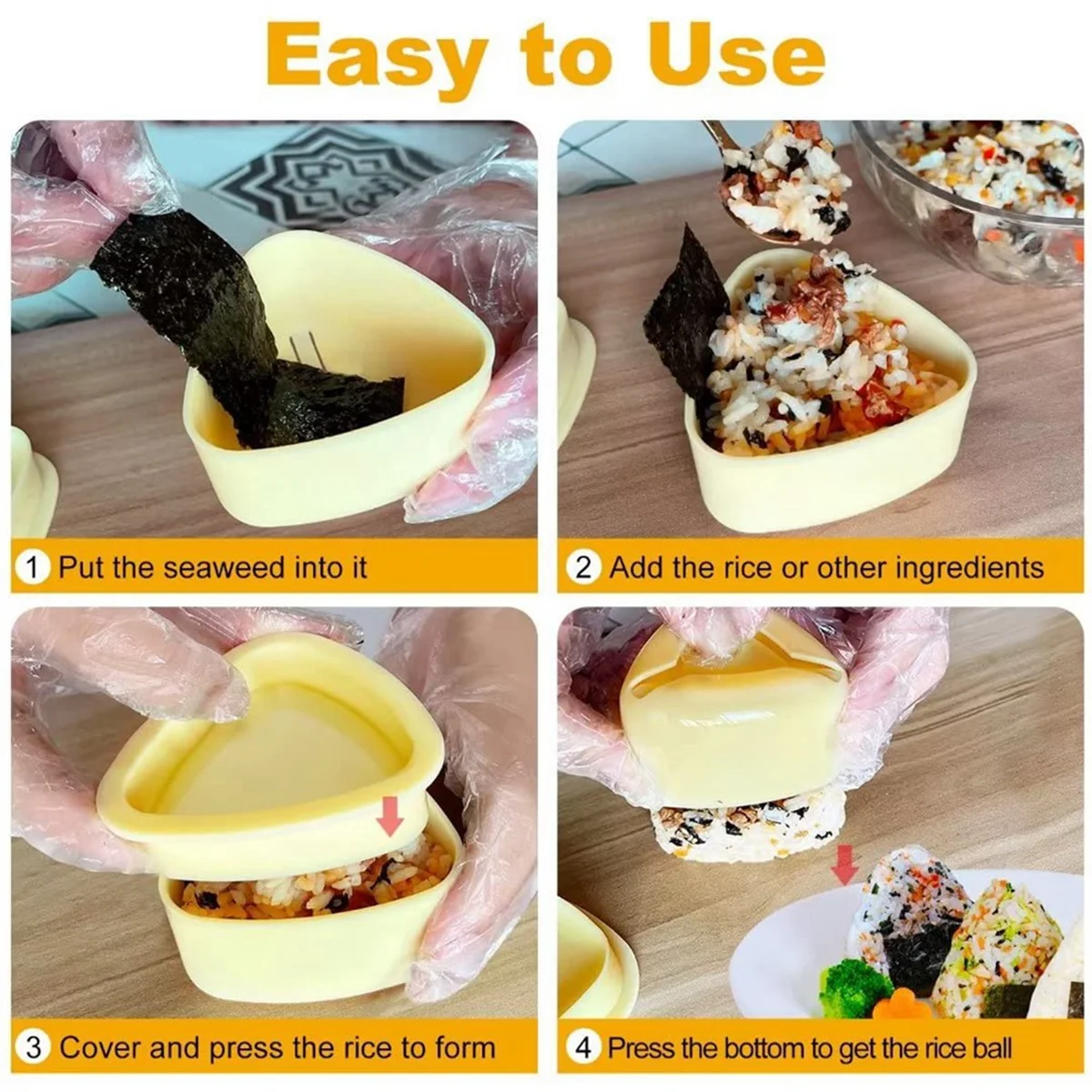 Easy to Use

1 Put the seaweed into it

2 Add the rice or other ingredients

3 Cover and press the rice to form

4 Press the bottom to get the rice ball