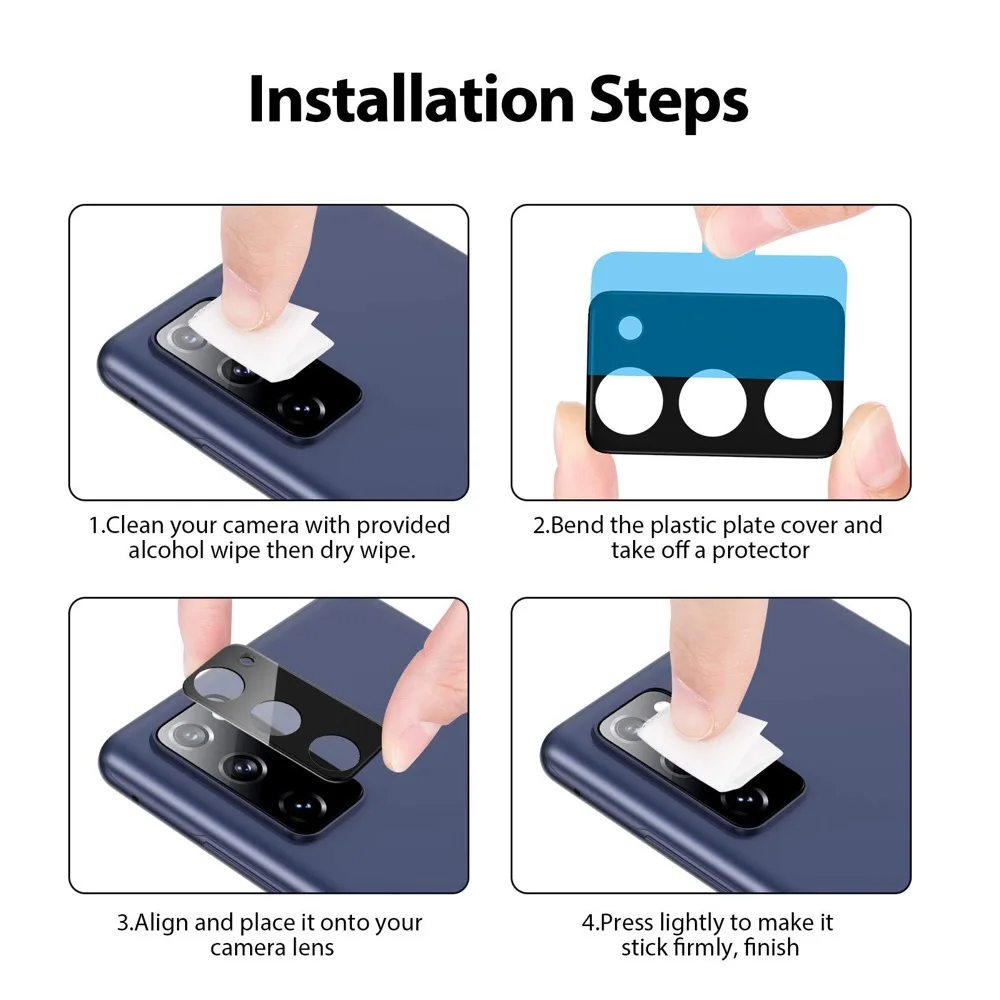 Installation Steps

1.Clean your camera with provided alcohol wipe then dry wipe.

2.Bend the plastic plate cover and take off a protector

3.Align and place it onto your camera lens

4.Press lightly to make it stick firmly, finish