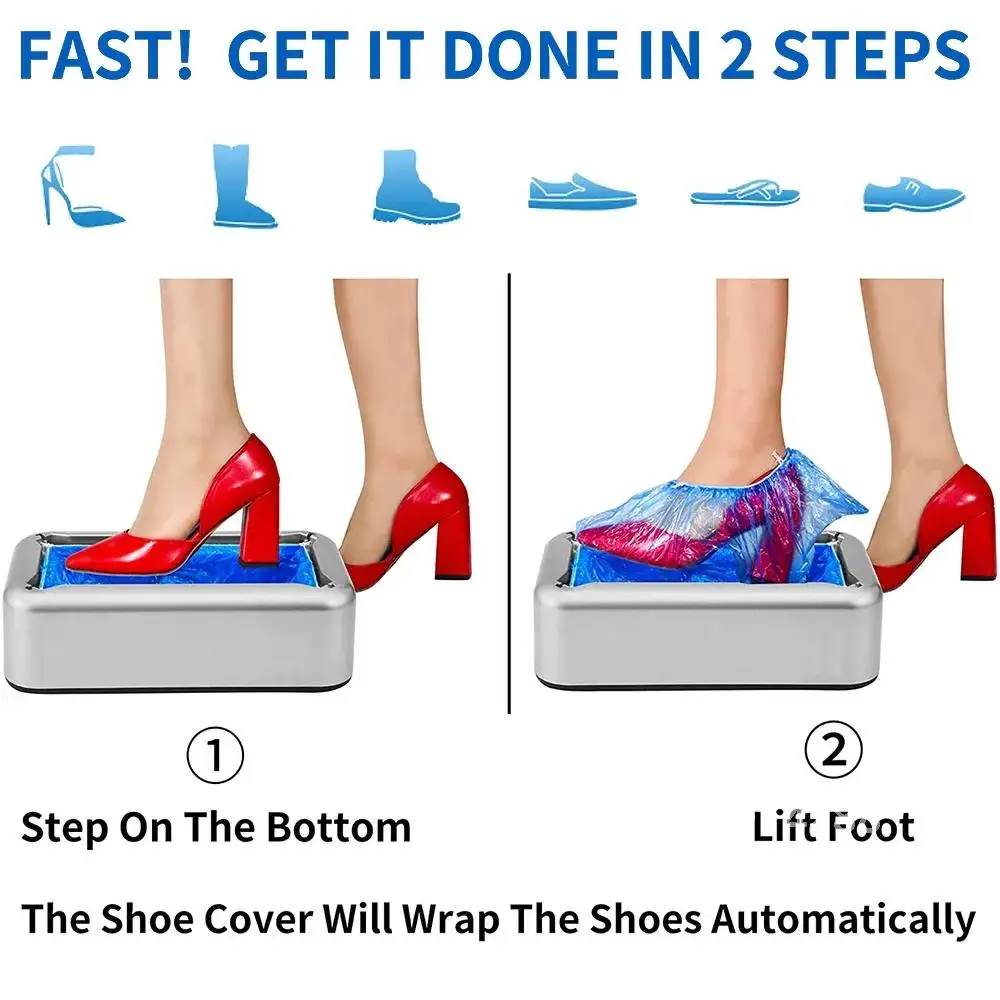 FAST! GET IT DONE IN 2 STEPS

①

Step On The Bottom

②

Lift Foot

The Shoe Cover Will Wrap The Shoes Automatically