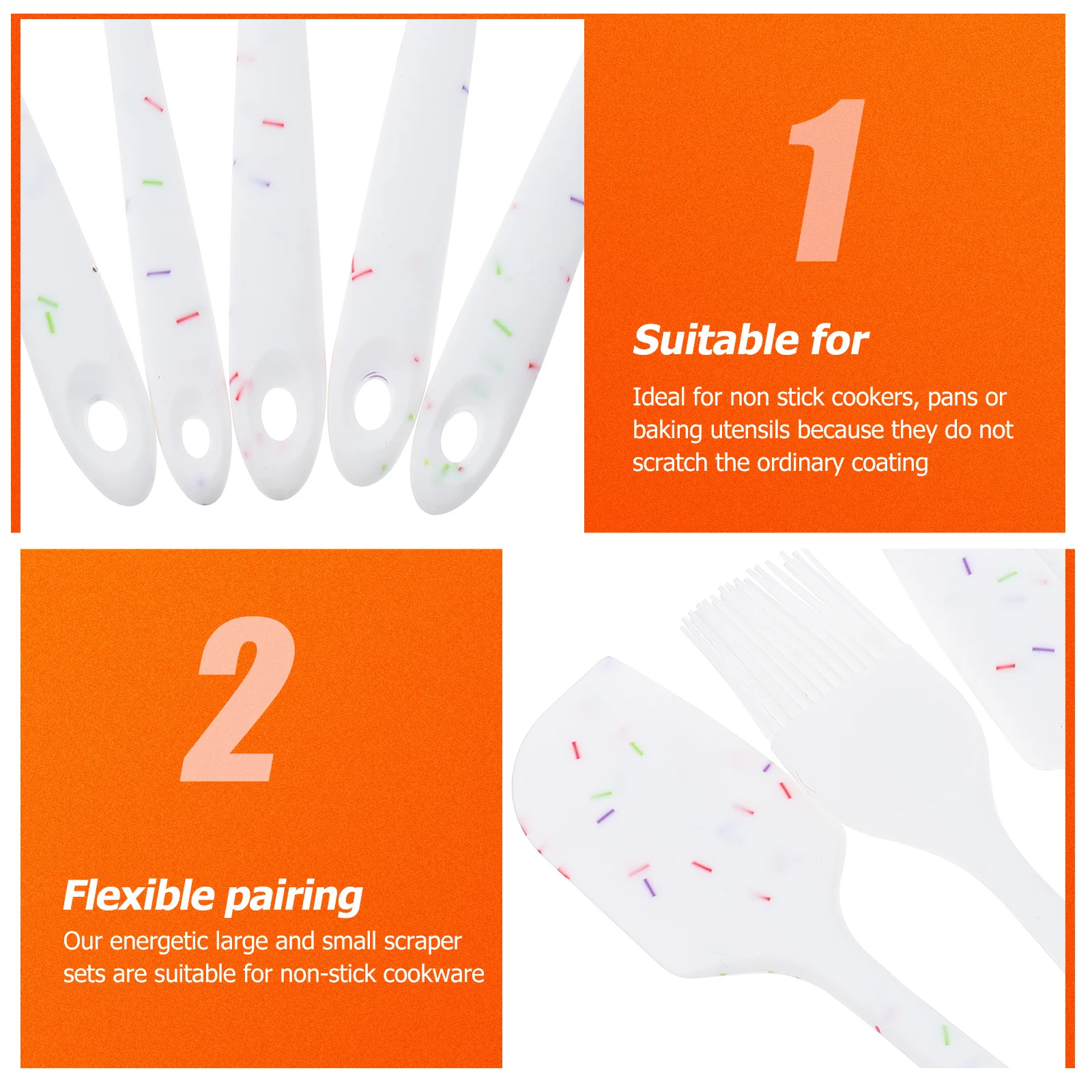 1

Suitable for

Ideal for non stick cookers, pans or baking utensils because they do not scratch the ordinary coating

2

Flexible pairing

Our energetic large and small scraper sets are suitable for non-stick cookware