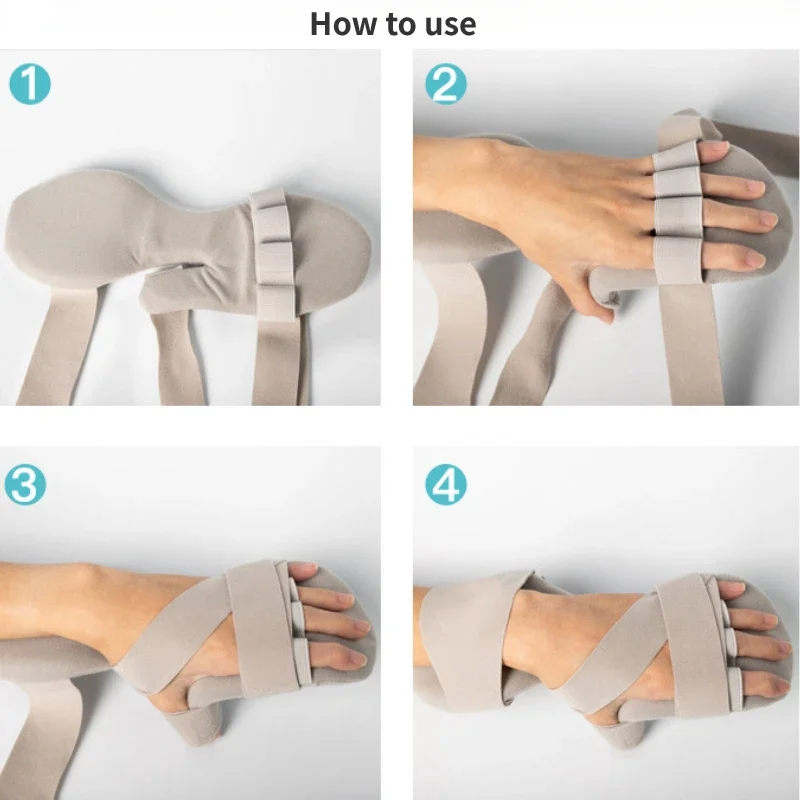 How to use

1

2

3

4