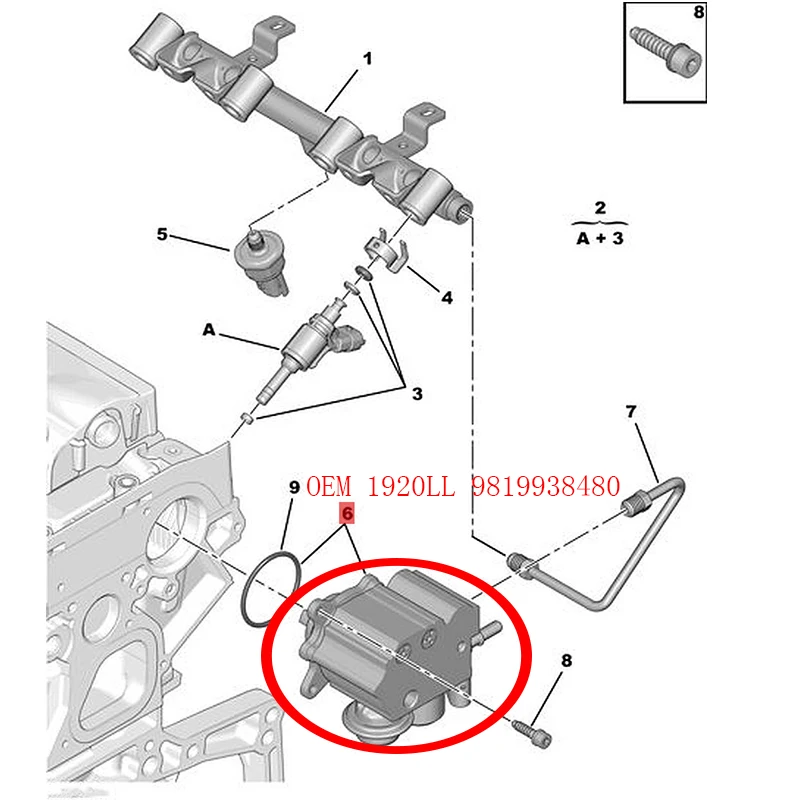 8

1

2
A + 3

5

4

A

3

7

9

OEM 1920LL 9819938480

6

8