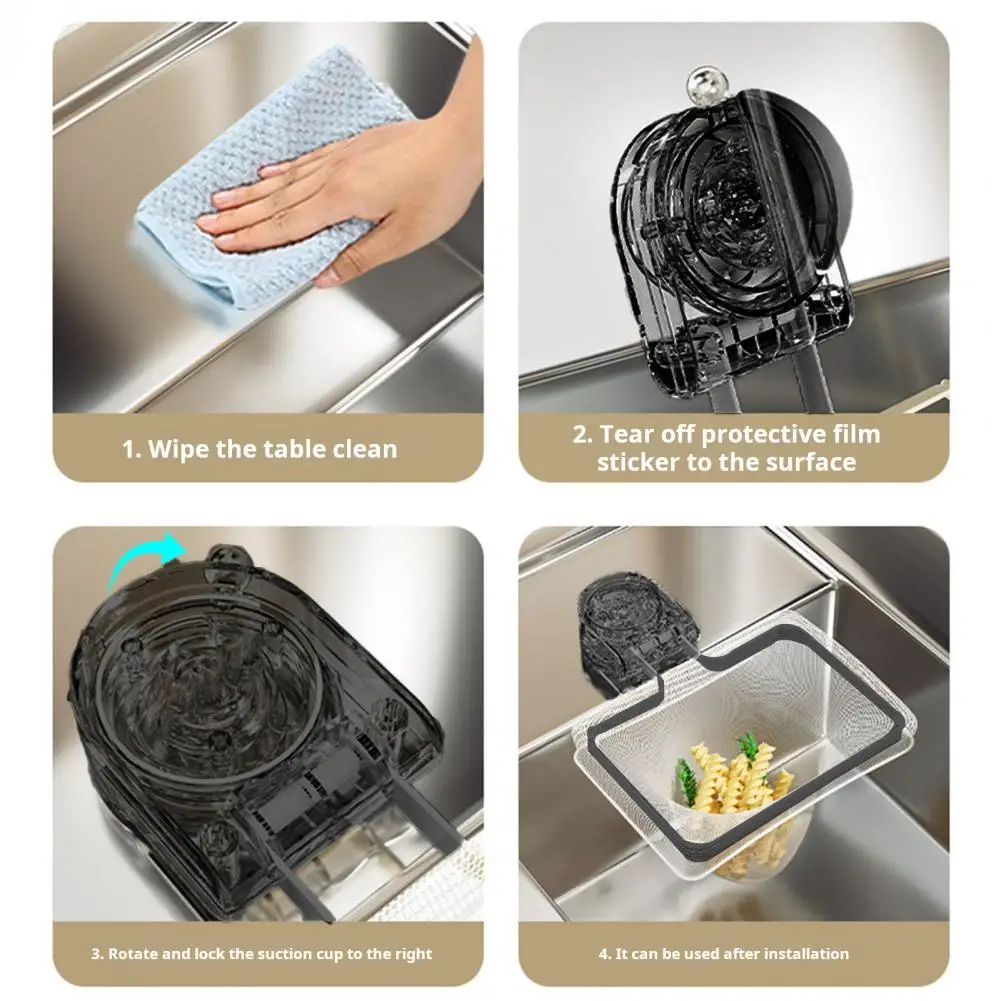 1. Wipe the table clean

2. Tear off protective film sticker to the surface

3. Rotate and lock the suction cup to the right

4. It can be used after installation