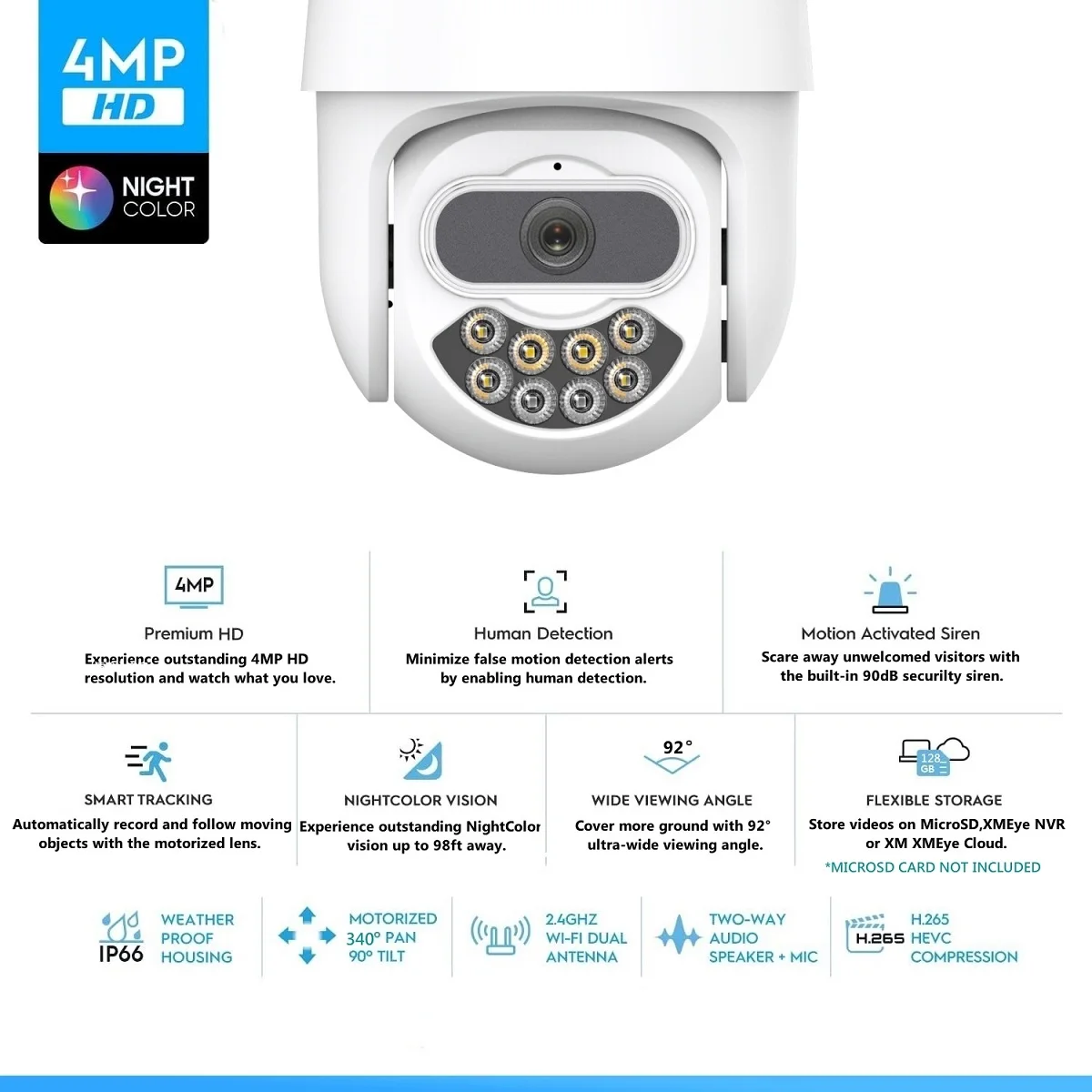 4MP
HD
NIGHT COLOR

4MP
Premium HD
Experience outstanding 4MP HD resolution and watch what you love.

Human Detection
Minimize false motion detection alerts by enabling human detection.

Motion Activated Siren
Scare away unwelcomed visitors with the built-in 90dB securilty siren.

SMART TRACKING
Automatically record and follow moving objects with the motorized lens.

NIGHTCOLOR VISION
Experience outstanding NightColor vision up to 98ft away.

92°
WIDE VIEWING ANGLE
Cover more ground with 92° ultra-wide viewing angle.

128 GB
FLEXIBLE STORAGE
Store videos on MicroSD,XMEye NVR or XM XMEye Cloud.
*MICROSD CARD NOT INCLUDED

IP66 WEATHER PROOF HOUSING

MOTORIZED 340° PAN 90° TILT

2.4GHZ WI-FI DUAL ANTENNA

TWO-WAY AUDIO SPEAKER + MIC

H.265 H.265 HEVC COMPRESSION