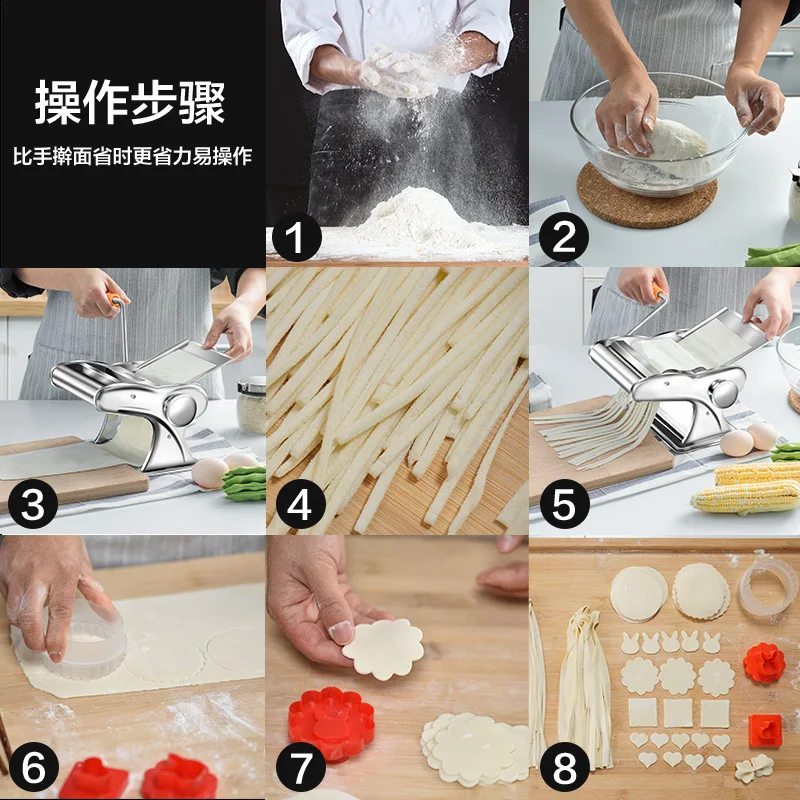 操作步骤

比手擀面省时更省力易操作

1

2

3

4

5

6

7

8