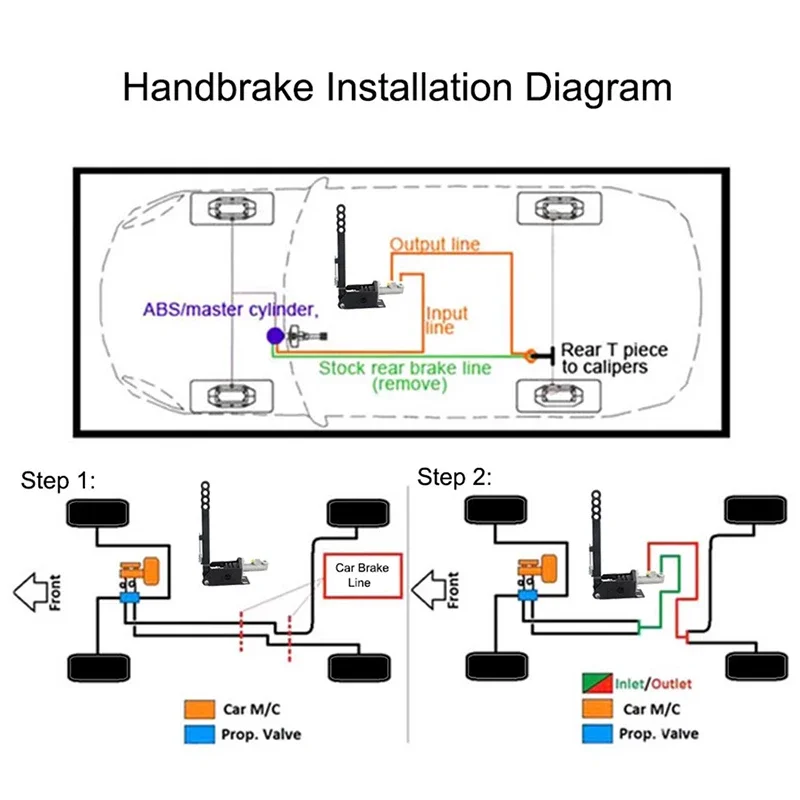 Handbrake Installation Diagram

Output line

ABS/master cylinder,

Input line

Rear T piece to calipers

Stock rear brake line (remove)

Step 1:

Front

Car Brake Line

Car M/C

Prop. Valve

Step 2:

Front

Inlet/Outlet

Car M/C

Prop. Valve