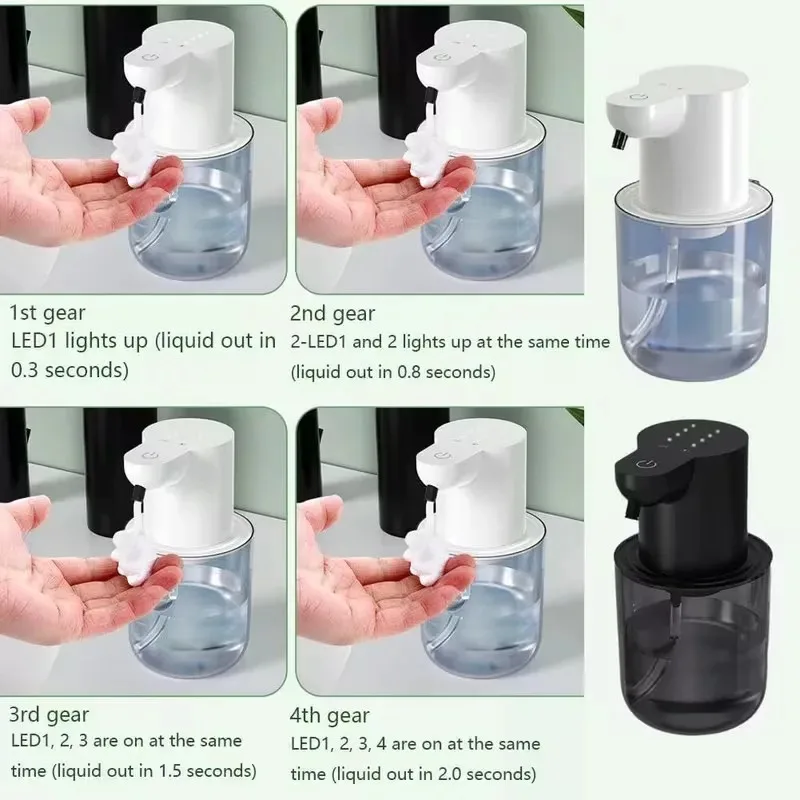 1st gear
LED1 lights up (liquid out in 0.3 seconds)

2nd gear
2-LED1 and 2 lights up at the same time (liquid out in 0.8 seconds)

3rd gear
LED1, 2, 3 are on at the same time (liquid out in 1.5 seconds)

4th gear
LED1, 2, 3, 4 are on at the same time (liquid out in 2.0 seconds)