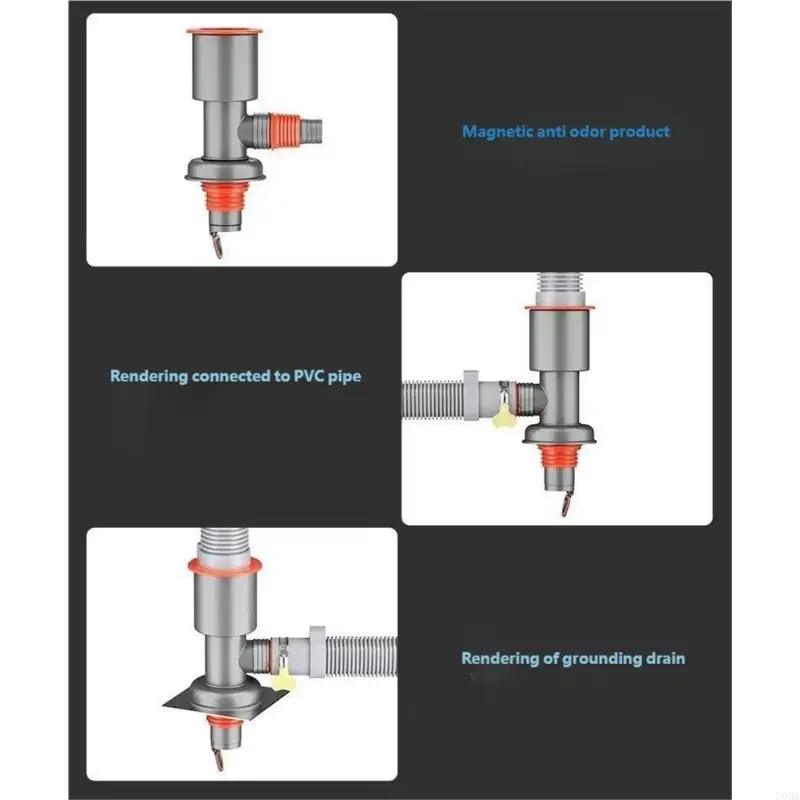 Magnetic anti odor product

Rendering connected to PVC pipe

Rendering of grounding drain