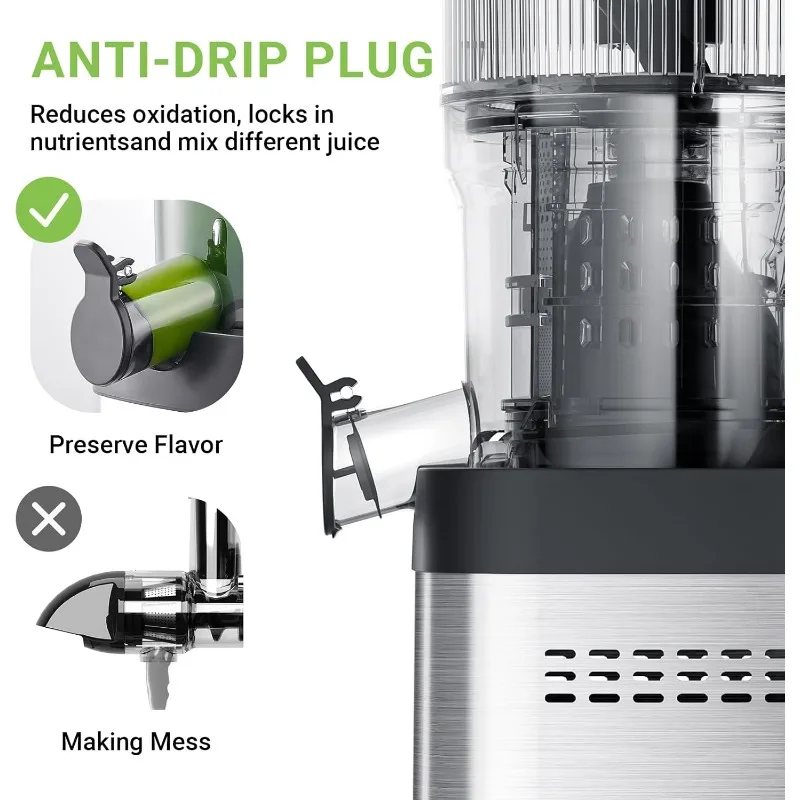 ANTI-DRIP PLUG

Reduces oxidation, locks in nutrientsand mix different juice

Preserve Flavor

Making Mess