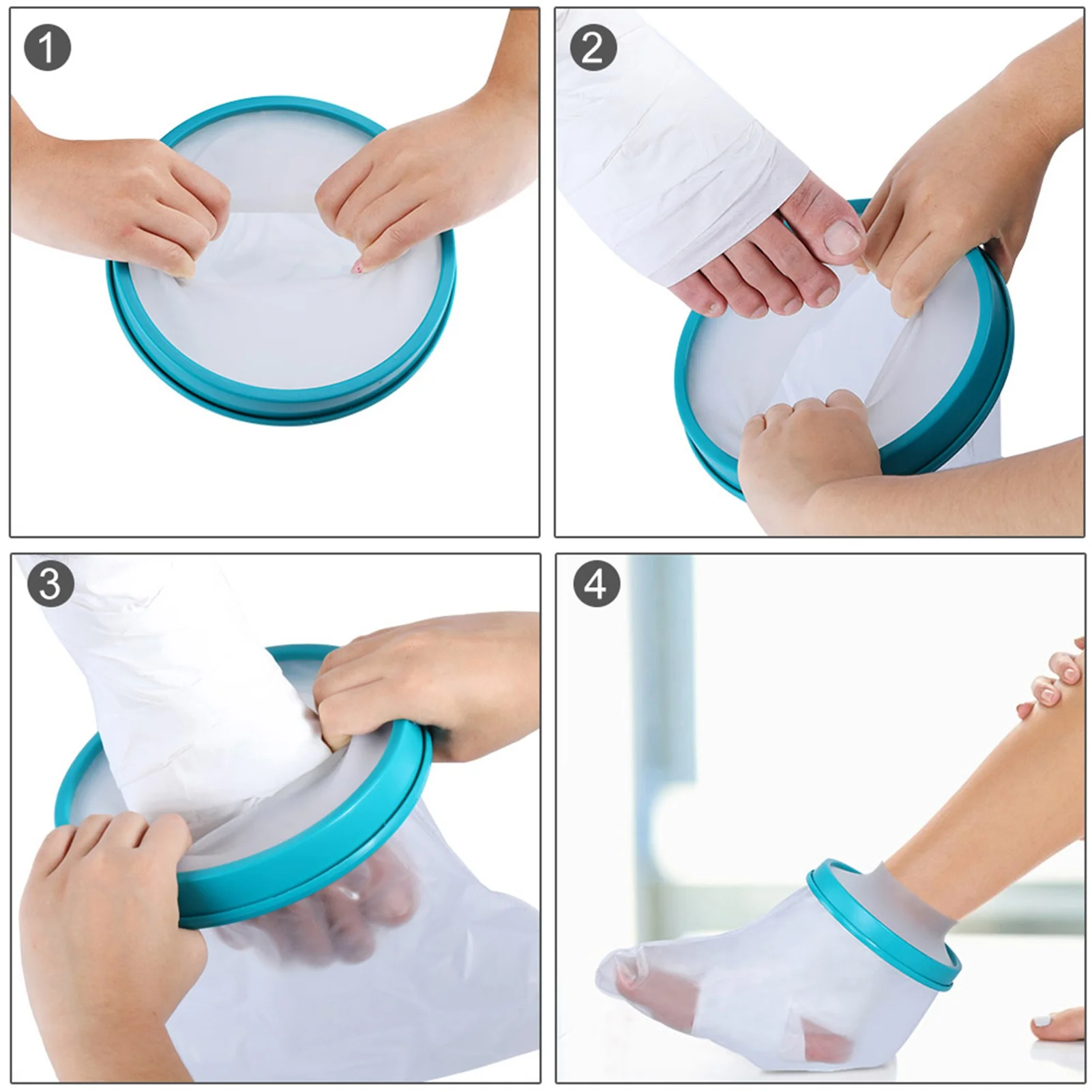 1

2

3

4