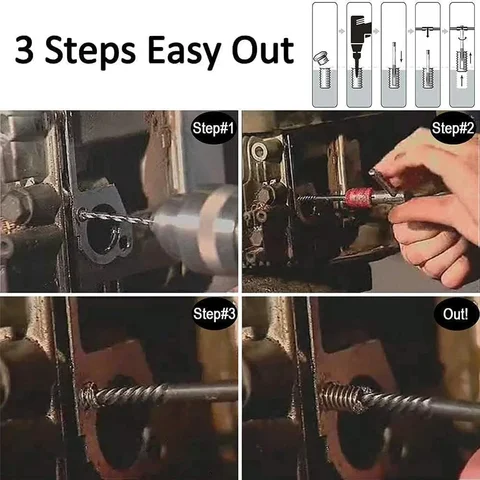 3 Steps Easy Out

Step#1

Step#2

Step#3

Out!