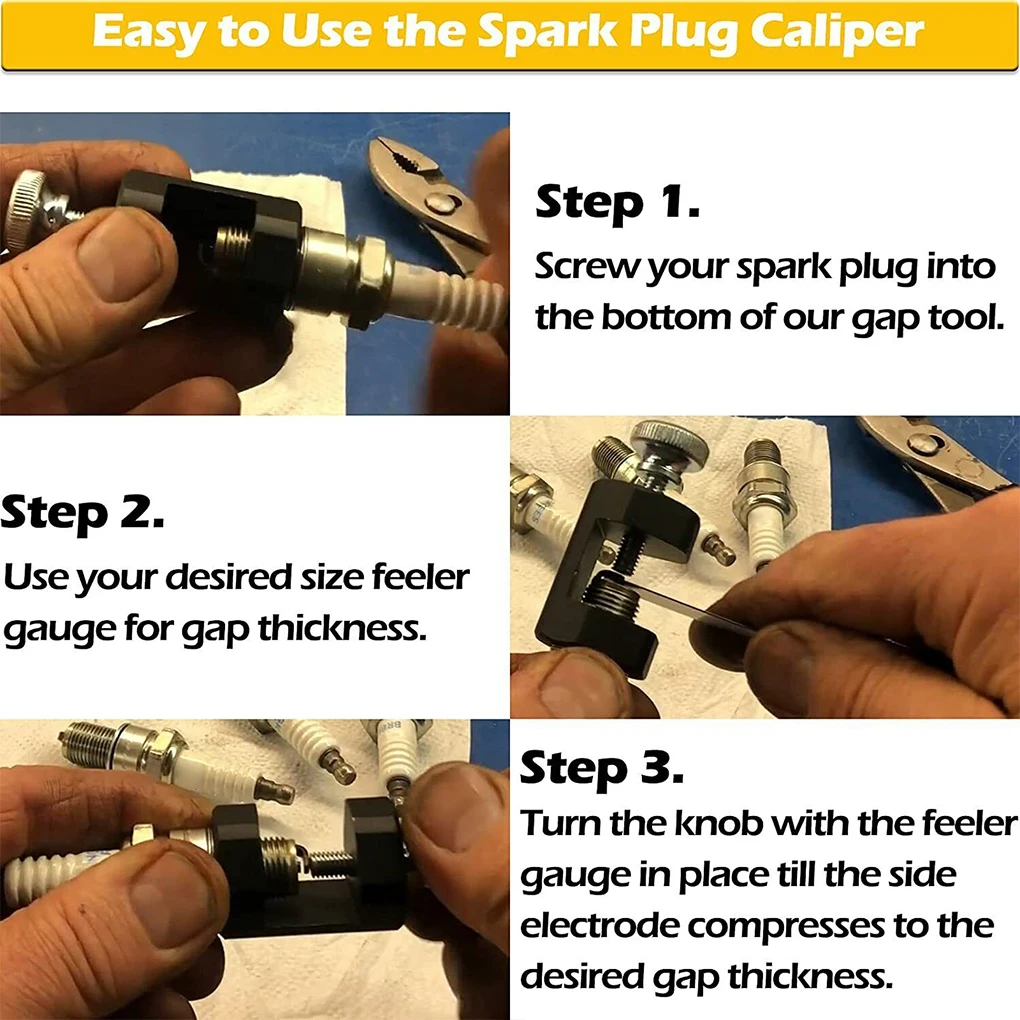 Easy to Use the Spark Plug Caliper

Step 1.
Screw your spark plug into the bottom of our gap tool.

Step 2.
Use your desired size feeler gauge for gap thickness.

Step 3.
Turn the knob with the feeler gauge in place till the side electrode compresses to the desired gap thickness.