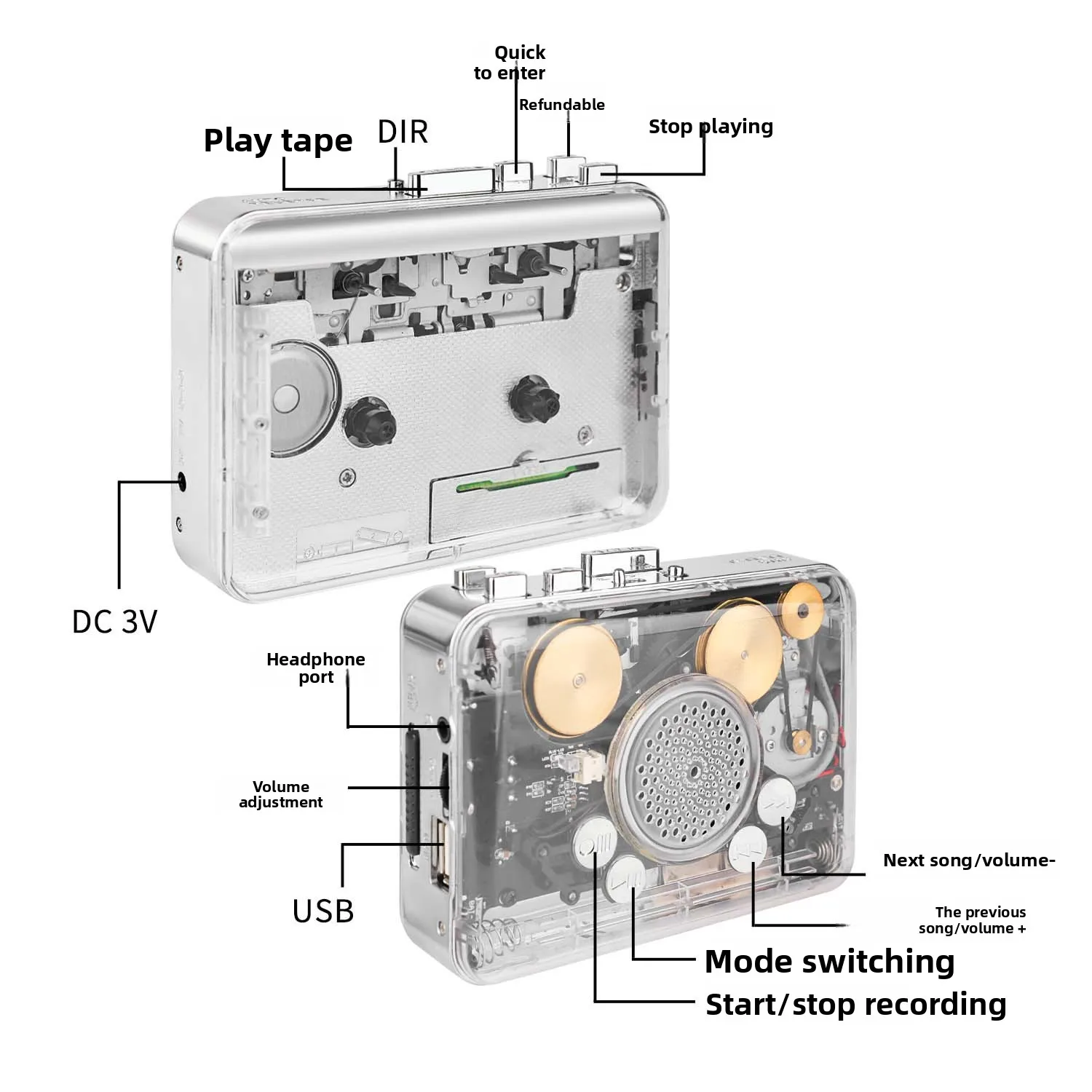 Quick to enter

Refundable

Play tape

DIR

Stop playing

DC 3V

Headphone port

Volume adjustment

USB

Next song/volume-

The previous song/volume +

Mode switching

Start/stop recording