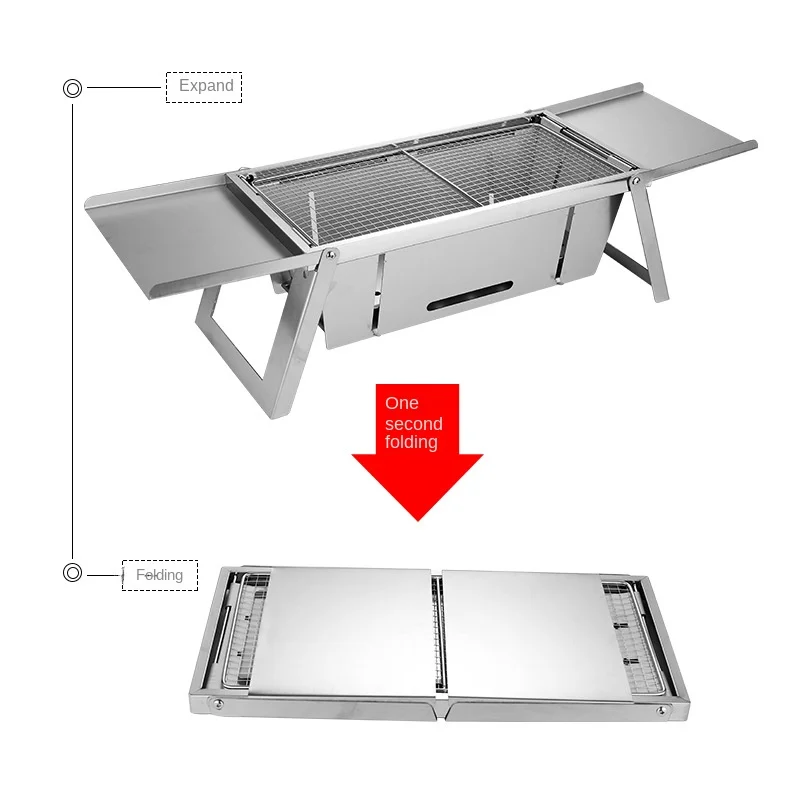 Expand

One second folding

Folding