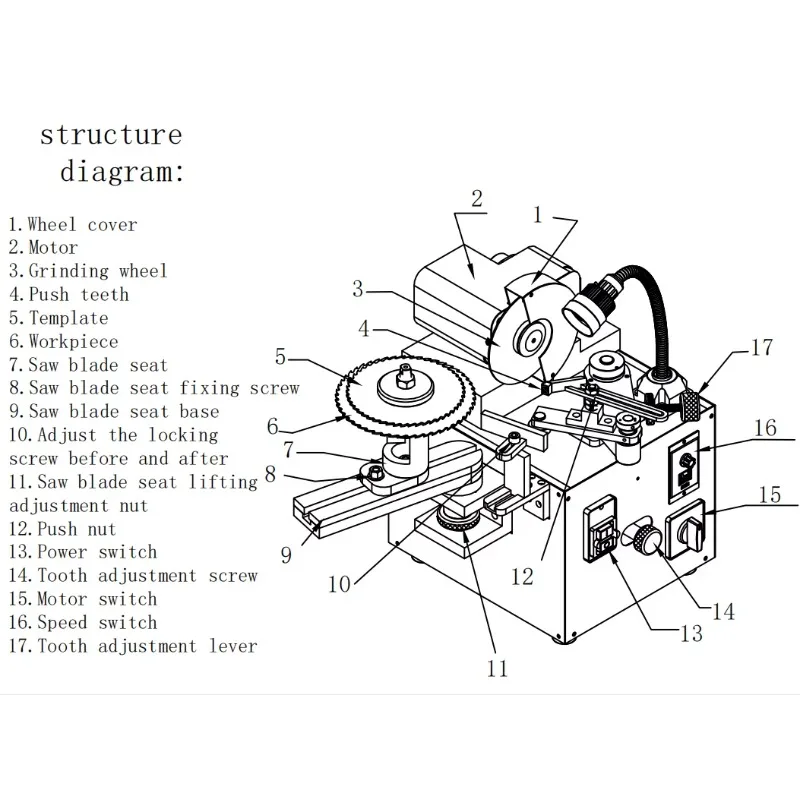 structure diagram:

1. Wheel cover
2. Motor
3. Grinding wheel
4. Push teeth
5. Template
6. Workpiece
7. Saw blade seat
8. Saw blade seat fixing screw
9. Saw blade seat base
10. Adjust the locking screw before and after
11. Saw blade seat lifting adjustment nut
12. Push nut
13. Power switch
14. Tooth adjustment screw
15. Motor switch
16. Speed switch
17. Tooth adjustment lever

2
1
3
4
5
6
7
8
9
10
11
12
13
14
15
16
17