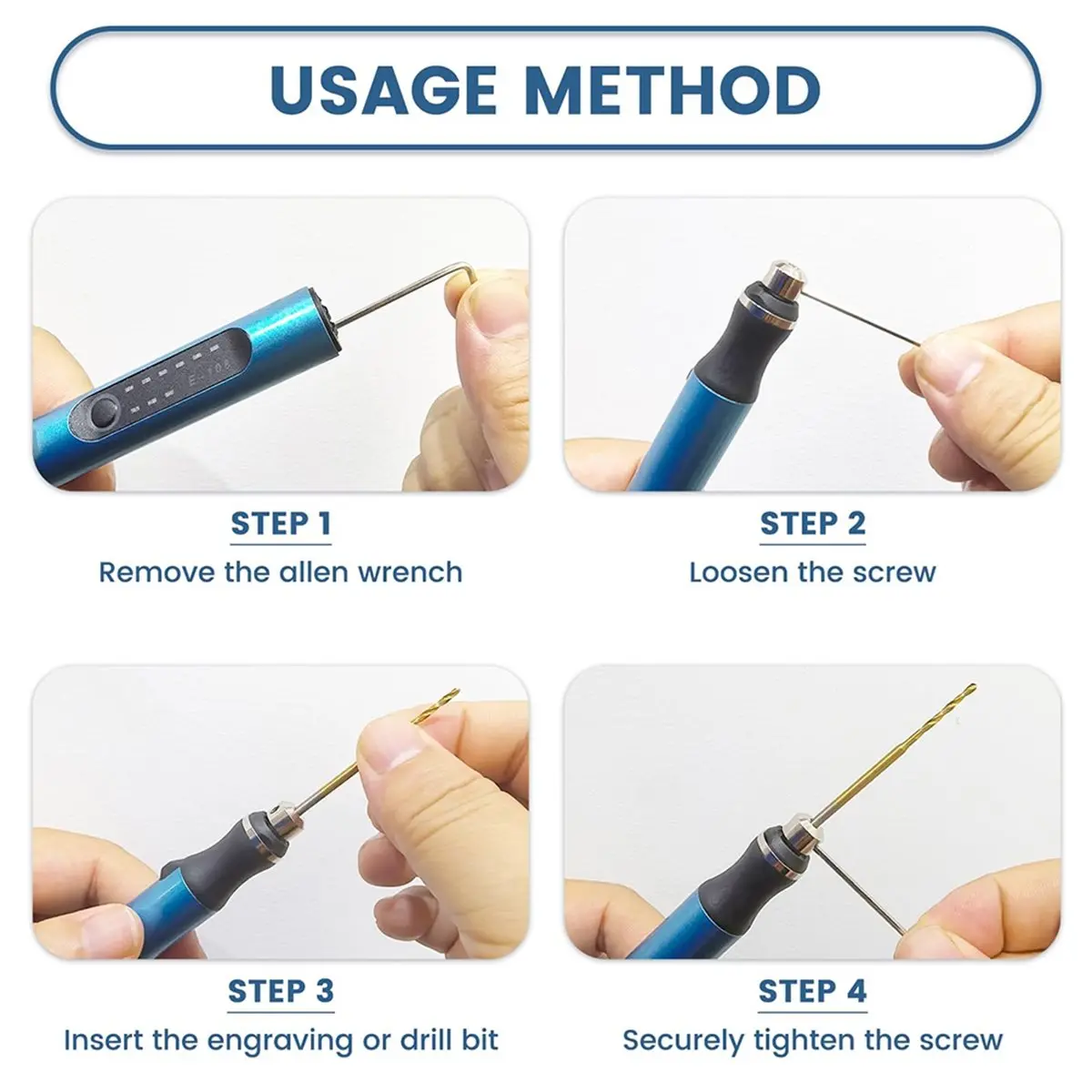 USAGE METHOD

STEP 1
Remove the allen wrench

STEP 2
Loosen the screw

STEP 3
Insert the engraving or drill bit

STEP 4
Securely tighten the screw