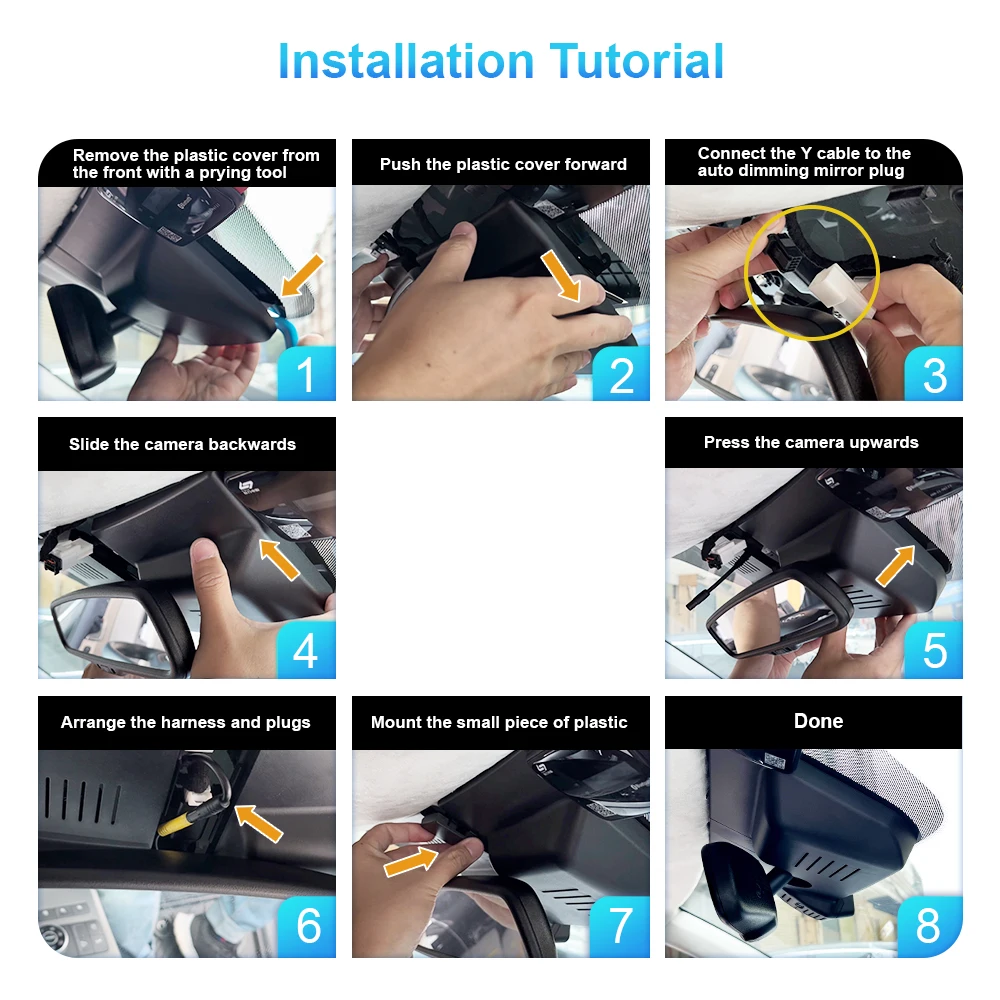 Installation Tutorial

Remove the plastic cover from the front with a prying tool

1

Push the plastic cover forward

2

Connect the Y cable to the auto dimming mirror plug

3

Slide the camera backwards

4

Press the camera upwards

5

Arrange the harness and plugs

6

Mount the small piece of plastic

7

Done

8