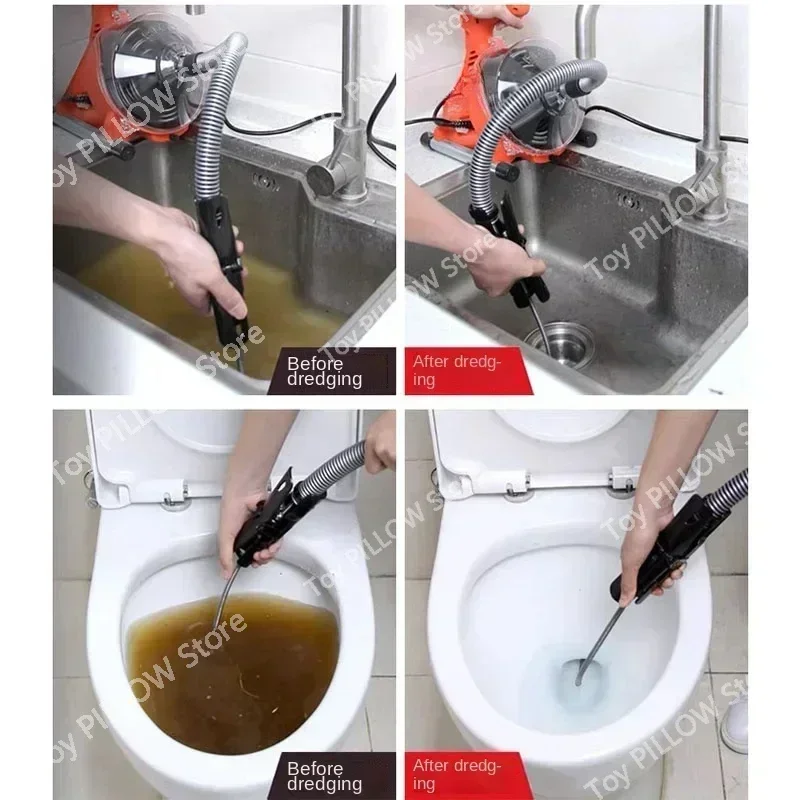 Toy PILLOW Store

Before dredging

After dredging

Before dredging

After dredging