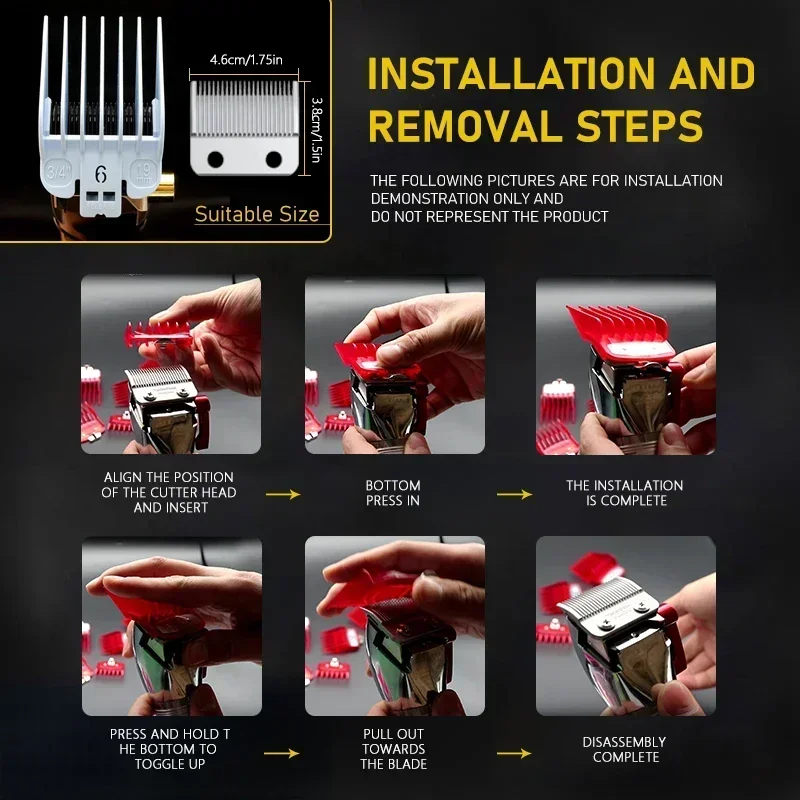 3/4"
6
19 mm

4.6cm/1.75in

3.8cm/1.5in

Suitable Size

INSTALLATION AND REMOVAL STEPS

THE FOLLOWING PICTURES ARE FOR INSTALLATION DEMONSTRATION ONLY AND DO NOT REPRESENT THE PRODUCT

ALIGN THE POSITION OF THE CUTTER HEAD AND INSERT

BOTTOM PRESS IN

THE INSTALLATION IS COMPLETE

PRESS AND HOLD T HE BOTTOM TO TOGGLE UP

PULL OUT TOWARDS THE BLADE

DISASSEMBLY COMPLETE