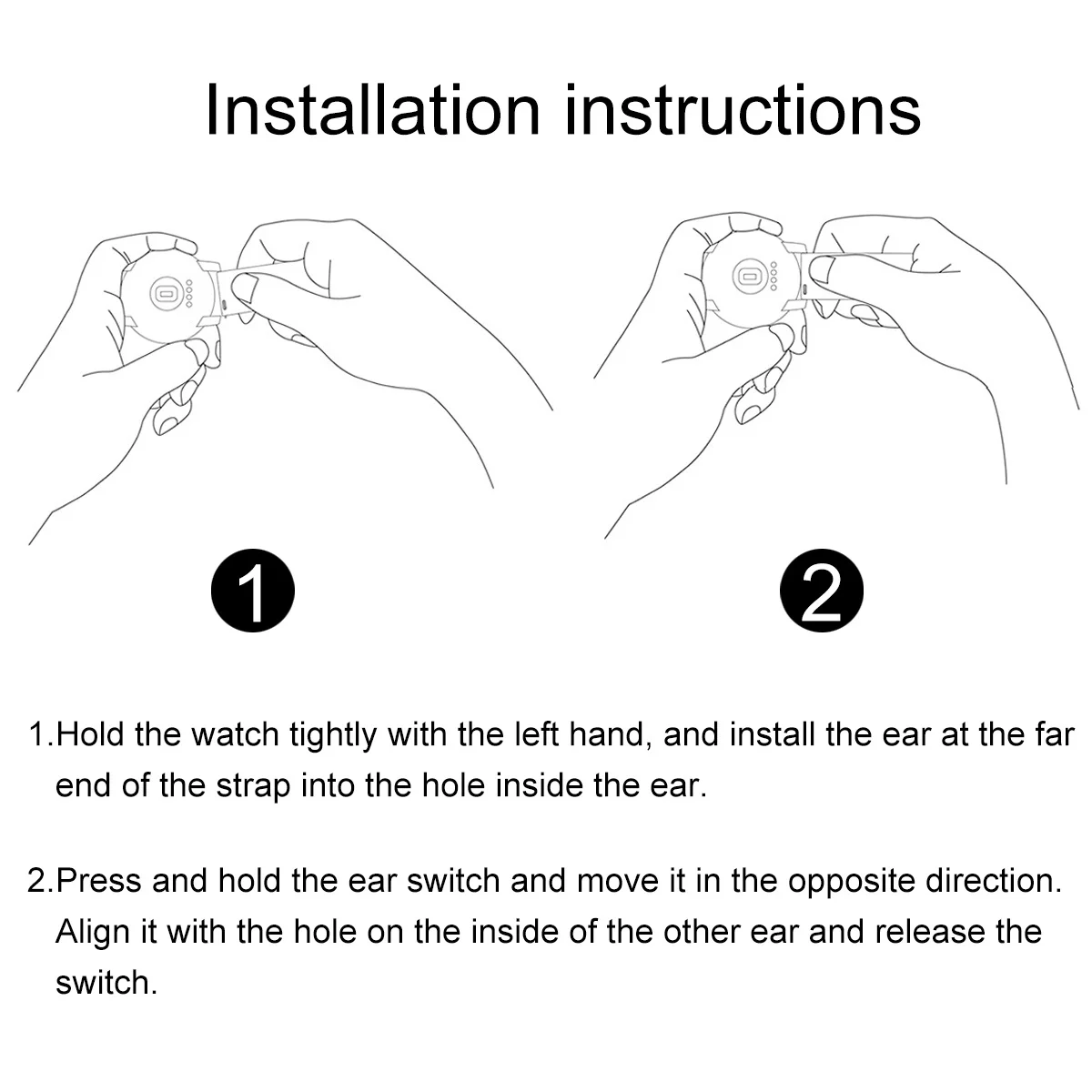 Installation instructions

1

2

1.Hold the watch tightly with the left hand, and install the ear at the far end of the strap into the hole inside the ear.

2.Press and hold the ear switch and move it in the opposite direction. Align it with the hole on the inside of the other ear and release the switch.