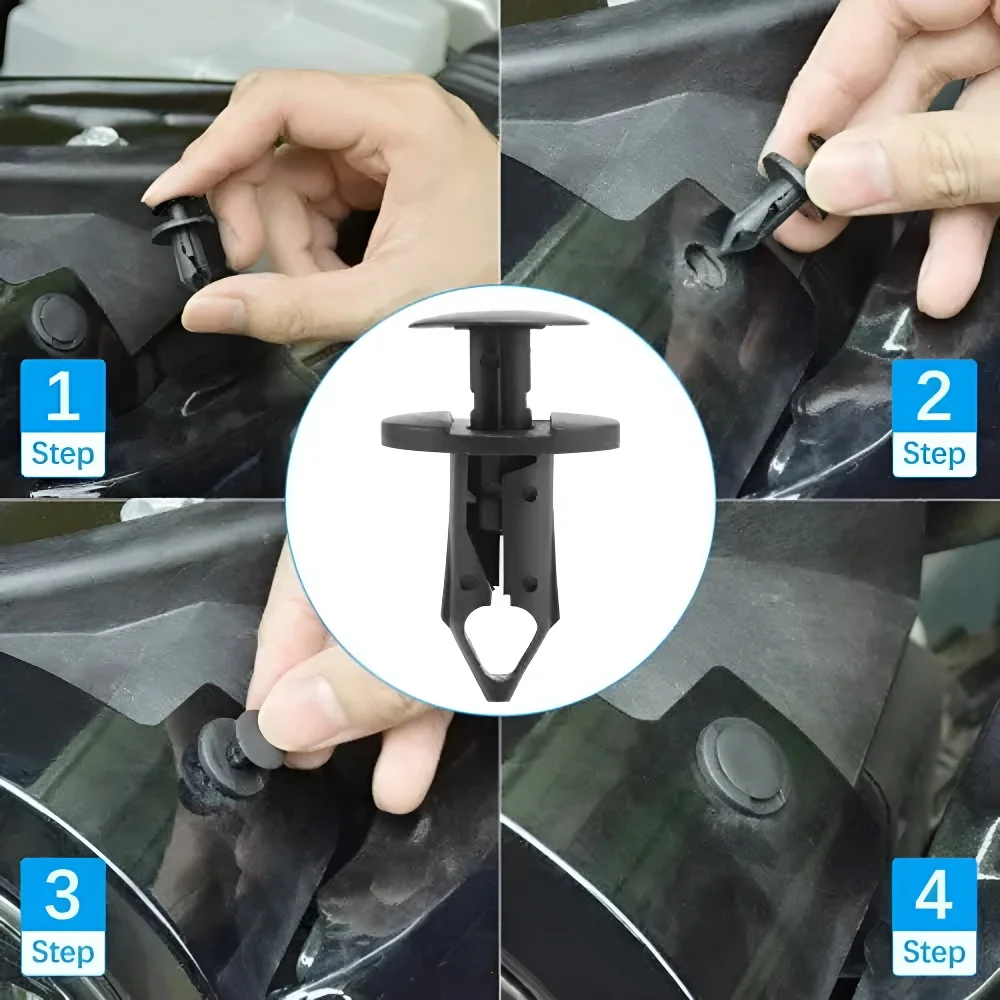 1
Step

2
Step

3
Step

4
Step