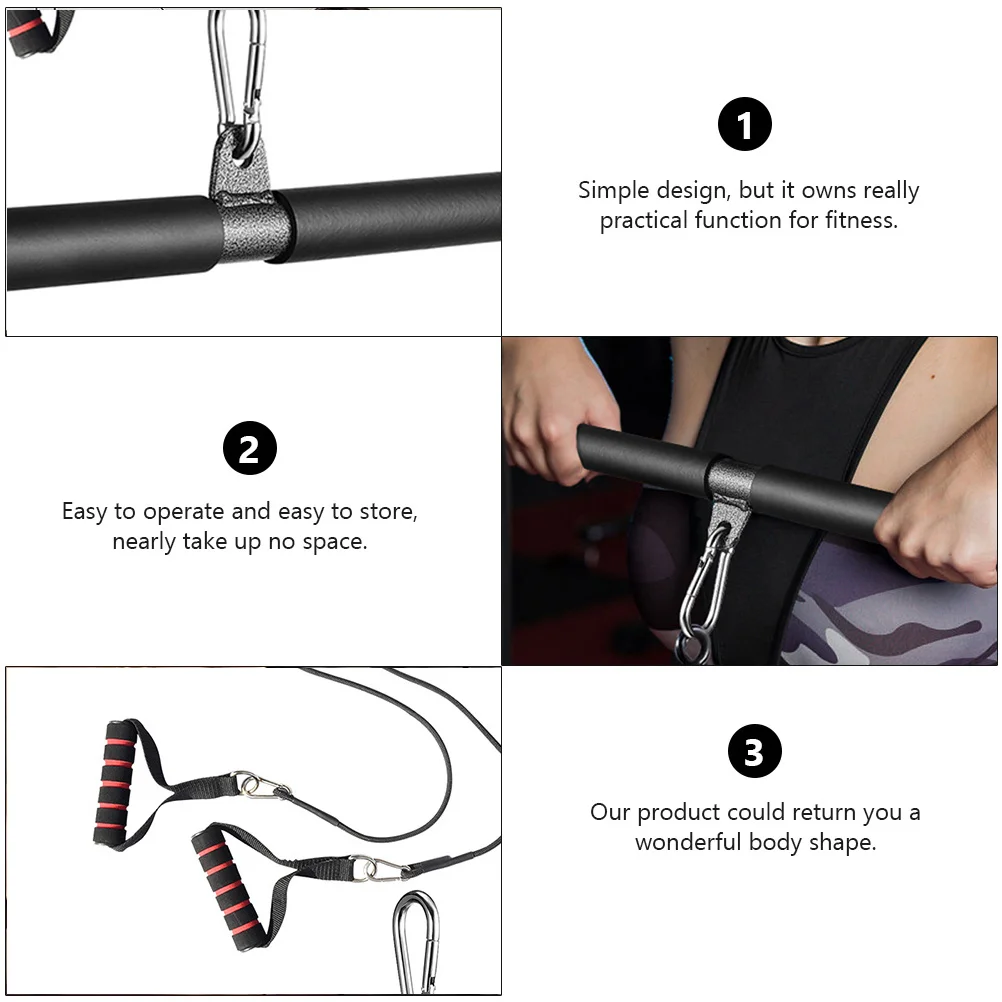 1

Simple design, but it owns really practical function for fitness.

2

Easy to operate and easy to store, nearly take up no space.

3

Our product could return you a wonderful body shape.