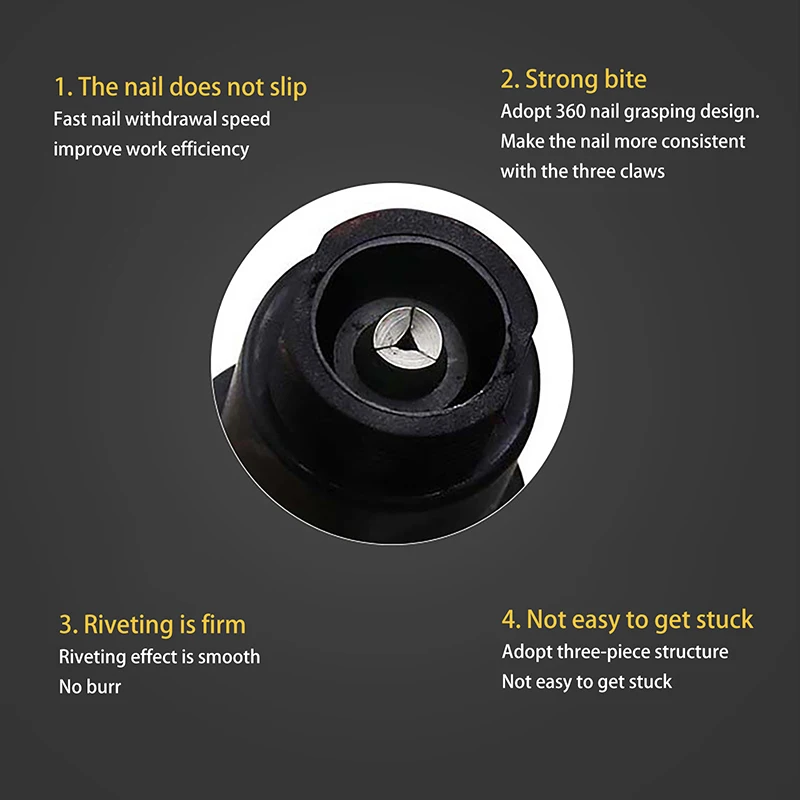 1. The nail does not slip
Fast nail withdrawal speed
improve work efficiency

2. Strong bite
Adopt 360 nail grasping design.
Make the nail more consistent
with the three claws

3. Riveting is firm
Riveting effect is smooth
No burr

4. Not easy to get stuck
Adopt three-piece structure
Not easy to get stuck