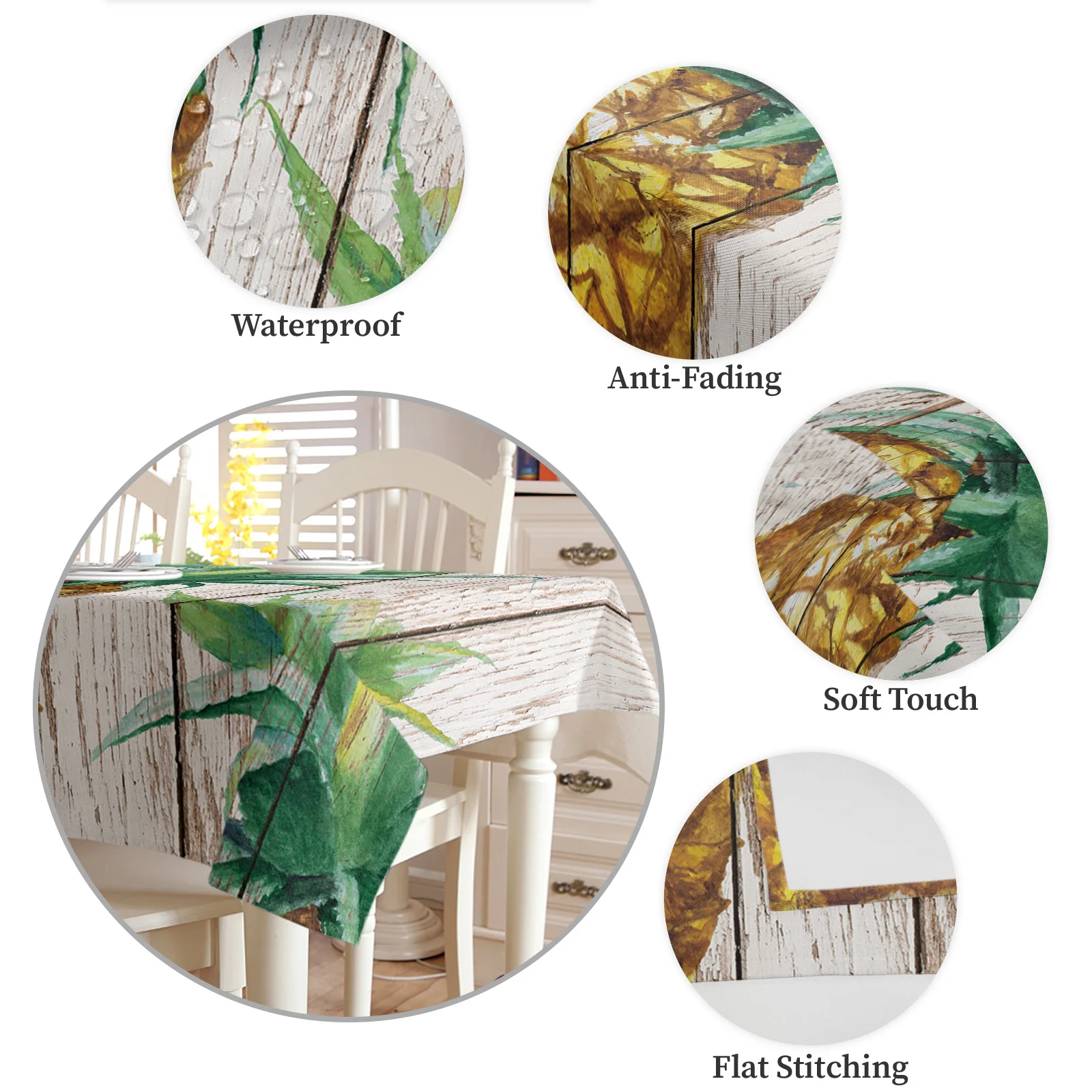 Waterproof

Anti-Fading

Soft Touch

Flat Stitching