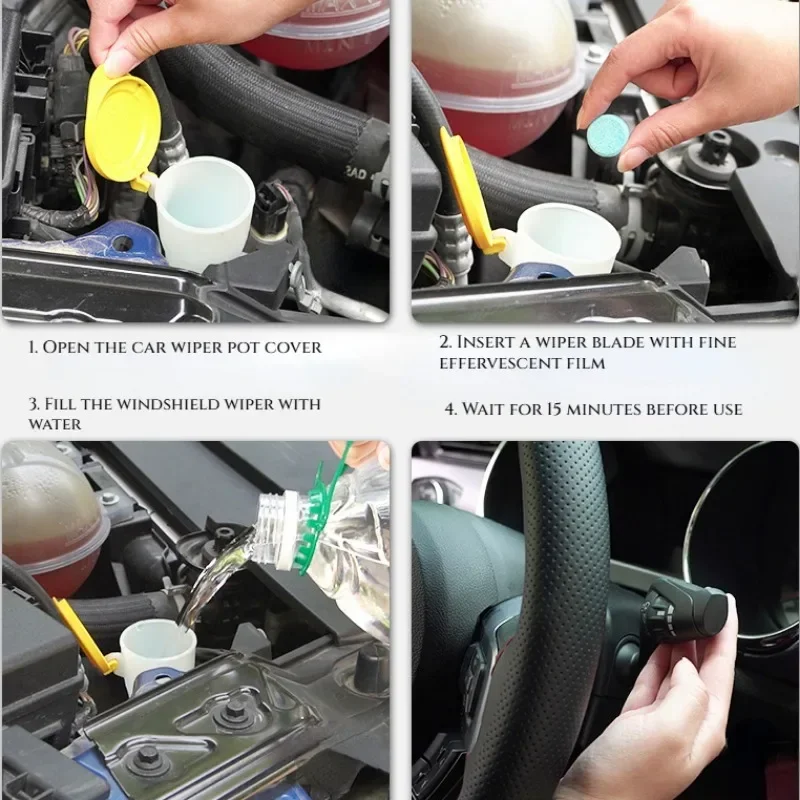 1. Open the car wiper pot cover

2. Insert a wiper blade with fine effervescent film

3. Fill the windshield wiper with water

4. Wait for 15 minutes before use