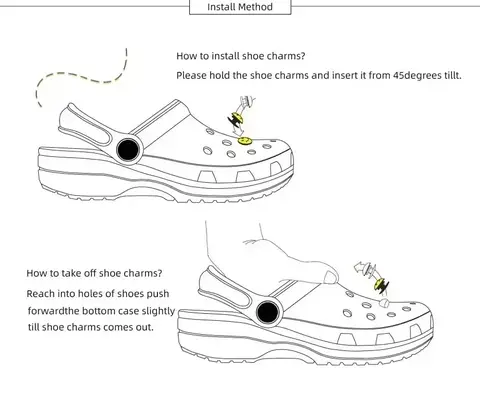 Install Method

How to install shoe charms?

Please hold the shoe charms and insert it from 45degrees tillt.

How to take off shoe charms?

Reach into holes of shoes push forwardthe bottom case slightly till shoe charms comes out.