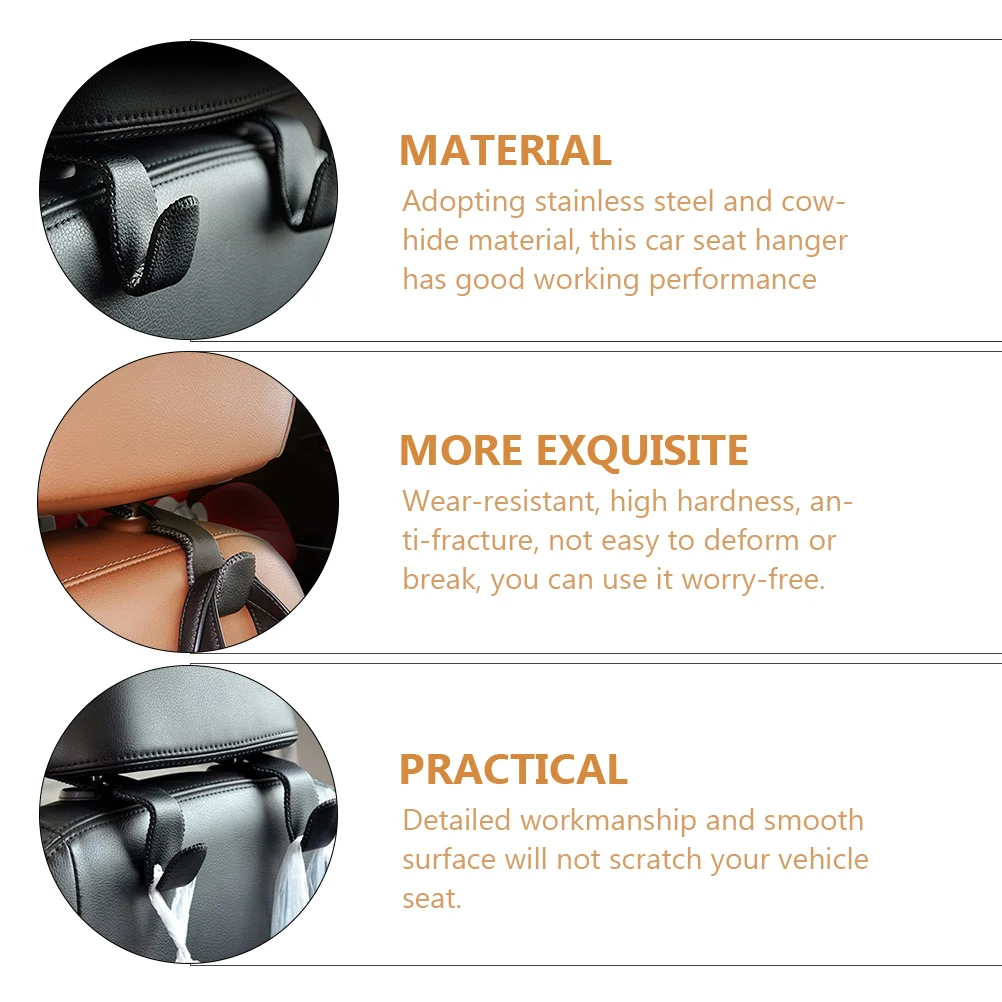 MATERIAL
Adopting stainless steel and cowhide material, this car seat hanger has good working performance

MORE EXQUISITE
Wear-resistant, high hardness, anti-fracture, not easy to deform or break, you can use it worry-free.

PRACTICAL
Detailed workmanship and smooth surface will not scratch your vehicle seat.